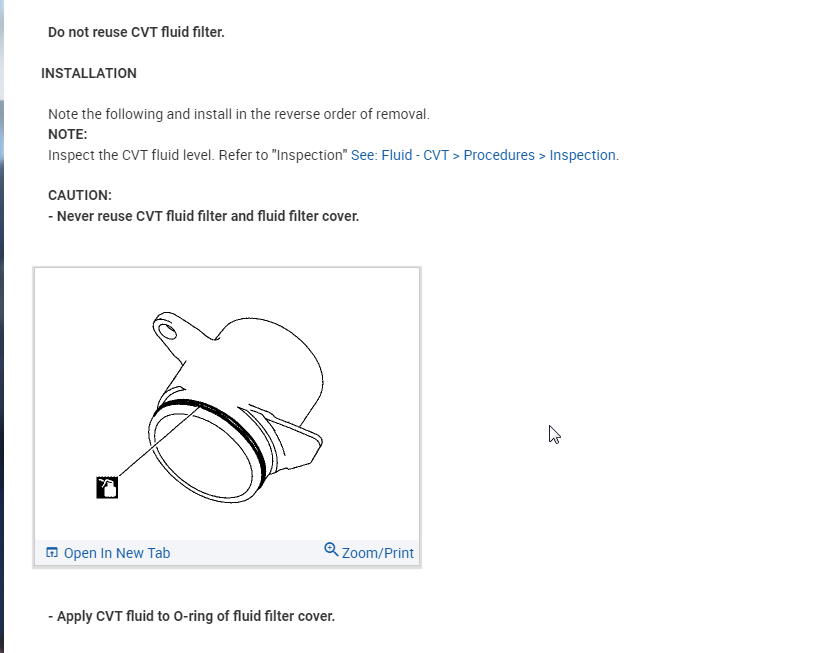 Do not reuse CVT fluid filter.

INSTALLATION

Note the following and install in the reverse order of removal.
NOTE:
Inspect the CVT fluid level. Refer to "Inspection" See: Fluid - CVT > Procedures > Inspection.

CAUTION:
- Never reuse CVT fluid filter and fluid filter cover.

Open In New Tab
Zoom/Print

- Apply CVT fluid to O-ring of fluid filter cover.