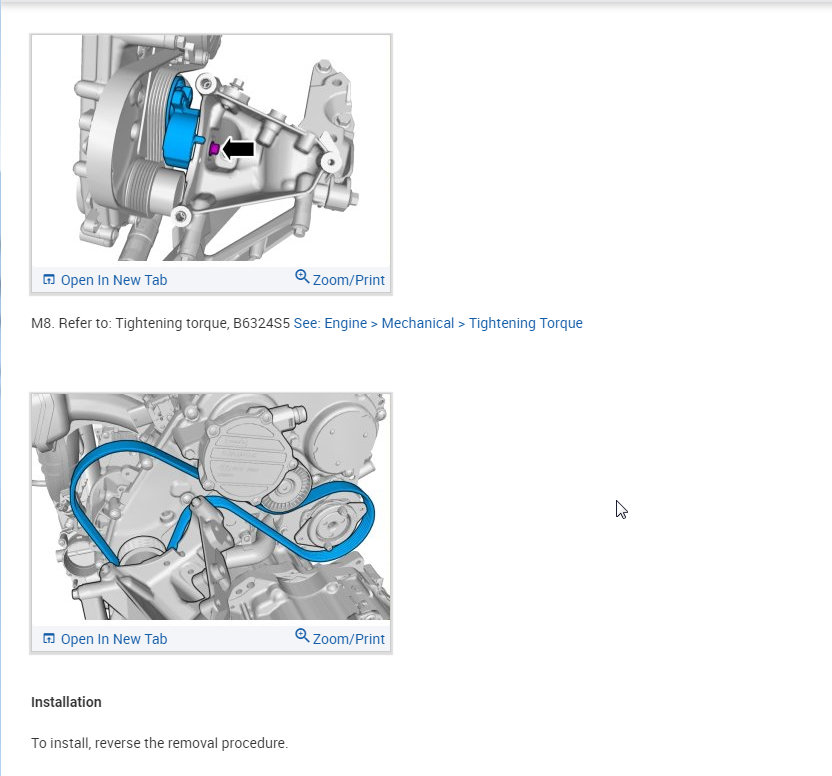 Open In New Tab
Zoom/Print

M8. Refer to: Tightening torque, B6324S5 See: Engine > Mechanical > Tightening Torque

Open In New Tab
Zoom/Print

Installation

To install, reverse the removal procedure.