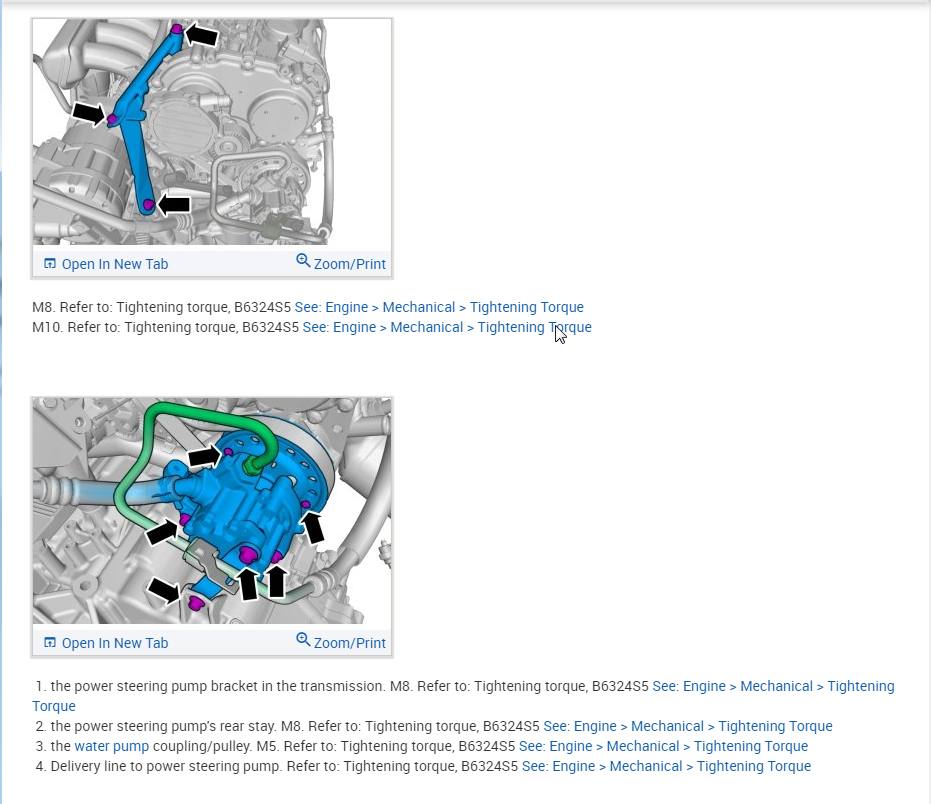 Open In New Tab
Zoom/Print

M8. Refer to: Tightening torque, B6324S5 See: Engine > Mechanical > Tightening Torque
M10. Refer to: Tightening torque, B6324S5 See: Engine > Mechanical > Tightening Torque

Open In New Tab
Zoom/Print

1. the power steering pump bracket in the transmission. M8. Refer to: Tightening torque, B6324S5 See: Engine > Mechanical > Tightening Torque
2. the power steering pump's rear stay. M8. Refer to: Tightening torque, B6324S5 See: Engine > Mechanical > Tightening Torque
3. the water pump coupling/pulley. M5. Refer to: Tightening torque, B6324S5 See: Engine > Mechanical > Tightening Torque
4. Delivery line to power steering pump. Refer to: Tightening torque, B6324S5 See: Engine > Mechanical > Tightening Torque