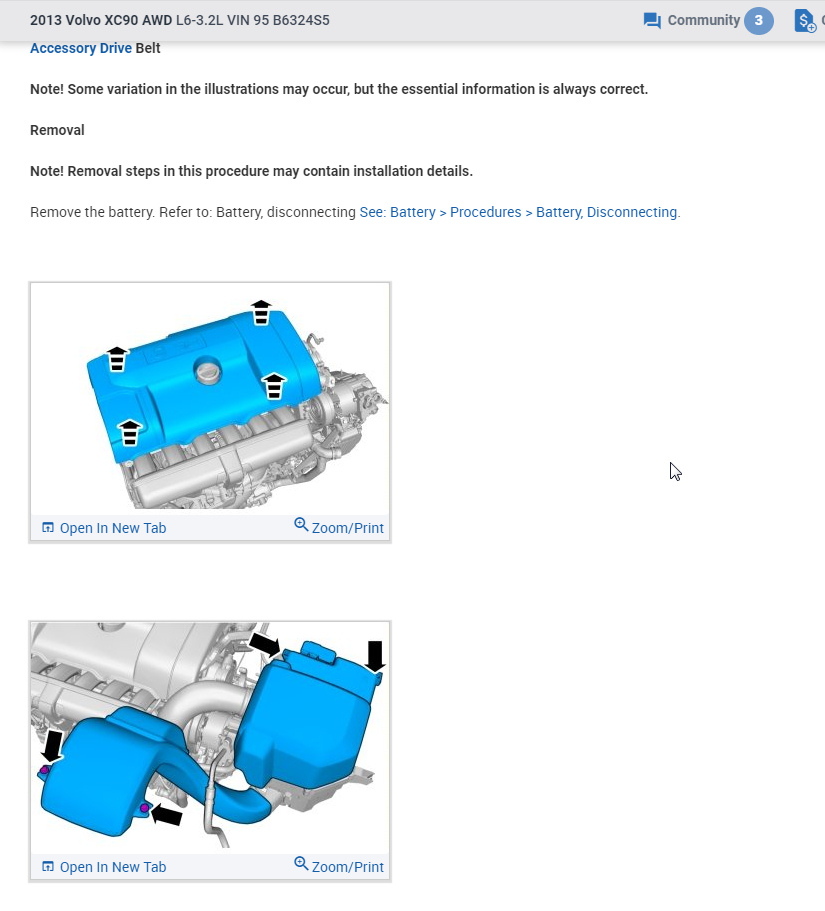 2013 Volvo XC90 AWD L6-3.2L VIN 95 B6324S5

Community 3

Accessory Drive Belt

Note! Some variation in the illustrations may occur, but the essential information is always correct.

Removal

Note! Removal steps in this procedure may contain installation details.

Remove the battery. Refer to: Battery, disconnecting See: Battery > Procedures > Battery, Disconnecting.

Open In New Tab

Zoom/Print

Open In New Tab

Zoom/Print