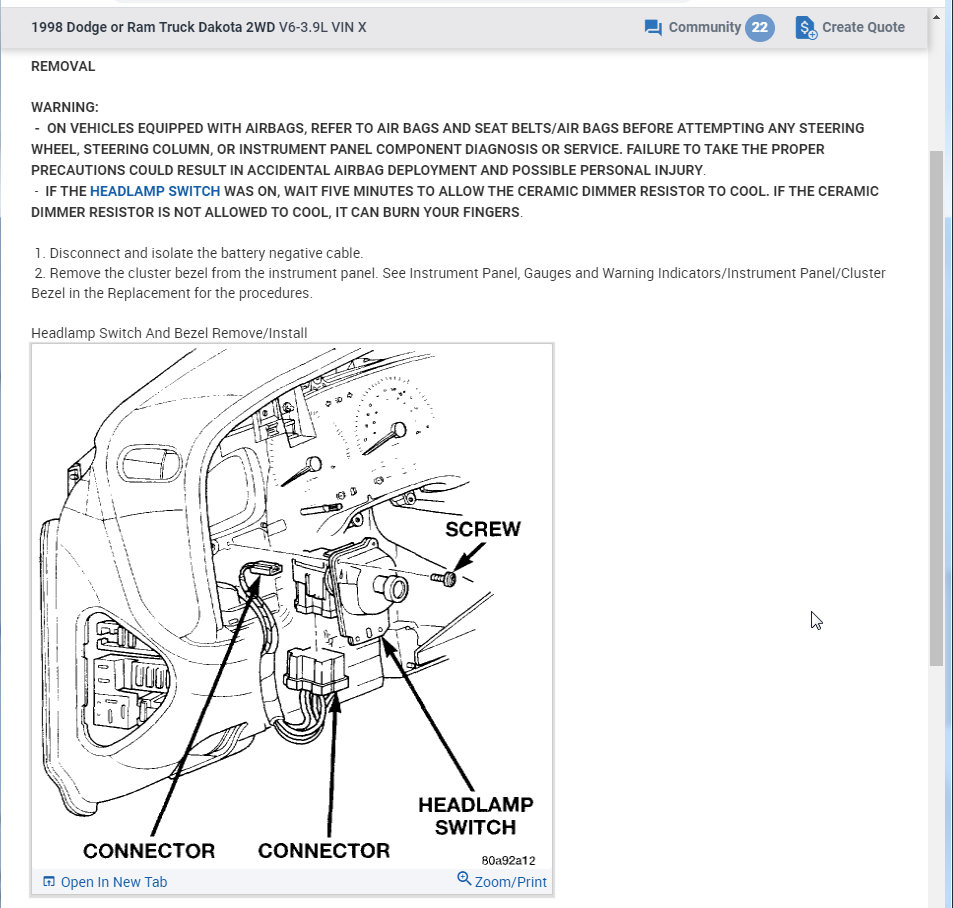 1998 Dodge or Ram Truck Dakota 2WD V6-3.9L VIN X

Community 22 Create Quote

REMOVAL

WARNING:
- ON VEHICLES EQUIPPED WITH AIRBAGS, REFER TO AIR BAGS AND SEAT BELTS/AIR BAGS BEFORE ATTEMPTING ANY STEERING WHEEL, STEERING COLUMN, OR INSTRUMENT PANEL COMPONENT DIAGNOSIS OR SERVICE. FAILURE TO TAKE THE PROPER PRECAUTIONS COULD RESULT IN ACCIDENTAL AIRBAG DEPLOYMENT AND POSSIBLE PERSONAL INJURY.
- IF THE HEADLAMP SWITCH WAS ON, WAIT FIVE MINUTES TO ALLOW THE CERAMIC DIMMER RESISTOR TO COOL. IF THE CERAMIC DIMMER RESISTOR IS NOT ALLOWED TO COOL, IT CAN BURN YOUR FINGERS.

1. Disconnect and isolate the battery negative cable.
2. Remove the cluster bezel from the instrument panel. See Instrument Panel, Gauges and Warning Indicators/Instrument Panel/Cluster Bezel in the Replacement for the procedures.

Headlamp Switch And Bezel Remove/Install

SCREW
HEADLAMP SWITCH
CONNECTOR
CONNECTOR
80a92a12

Open In New Tab
Zoom/Print