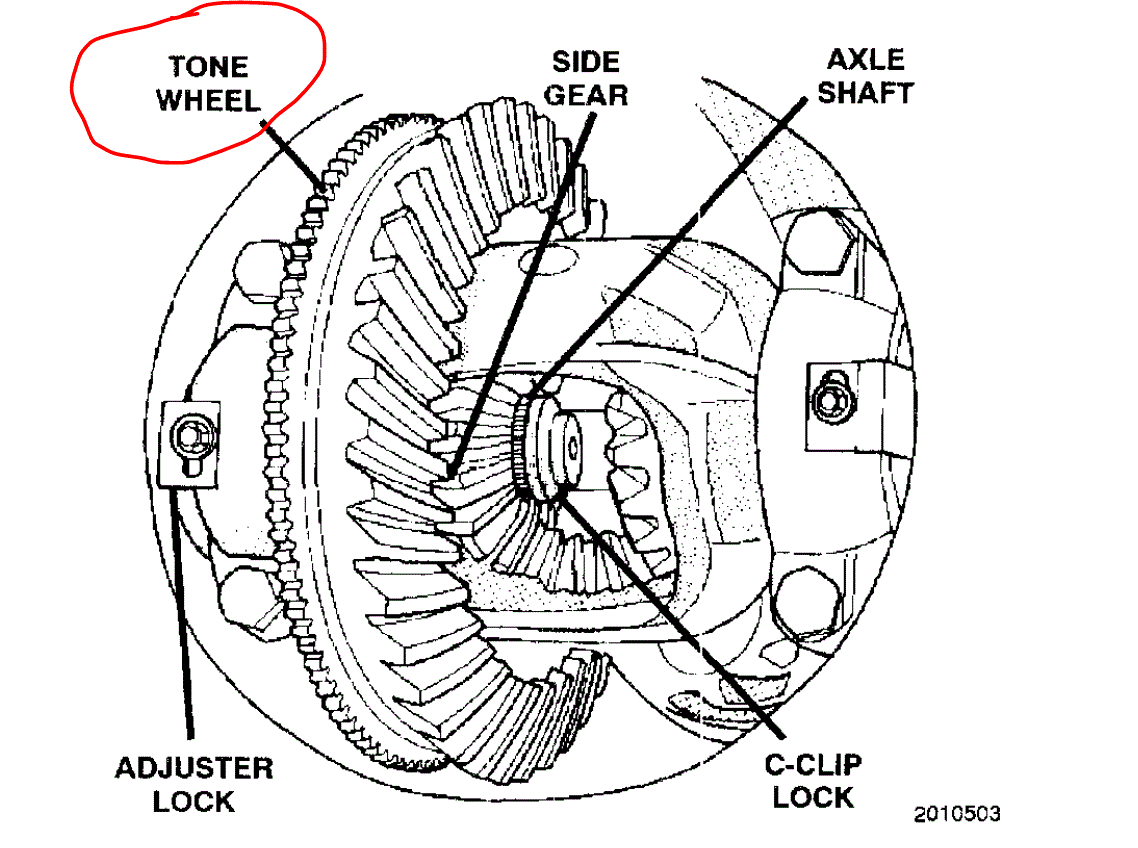 TONE WHEEL

SIDE GEAR

AXLE SHAFT

ADJUSTER LOCK

C-CLIP LOCK

2010503