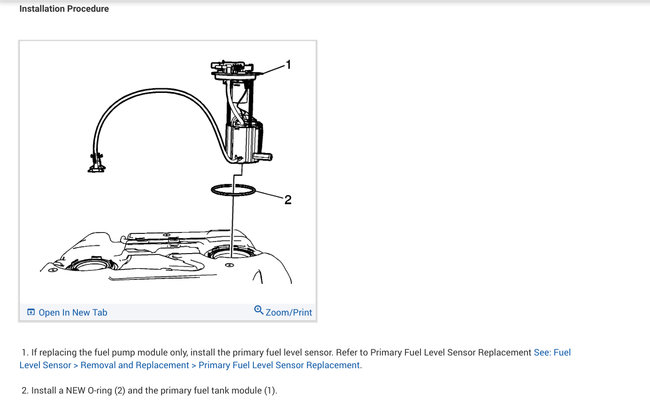 Installation Procedure

1

2

Open In New Tab

Zoom/Print

1. If replacing the fuel pump module only, install the primary fuel level sensor. Refer to Primary Fuel Level Sensor Replacement See: Fuel Level Sensor > Removal and Replacement > Primary Fuel Level Sensor Replacement.

2. Install a NEW O-ring (2) and the primary fuel tank module (1).