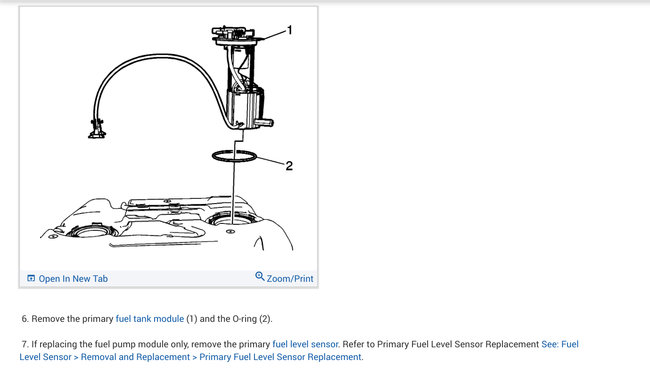 1

2

Open In New Tab

Zoom/Print

6. Remove the primary fuel tank module (1) and the O-ring (2).

7. If replacing the fuel pump module only, remove the primary fuel level sensor. Refer to Primary Fuel Level Sensor Replacement See: Fuel Level Sensor > Removal and Replacement > Primary Fuel Level Sensor Replacement.