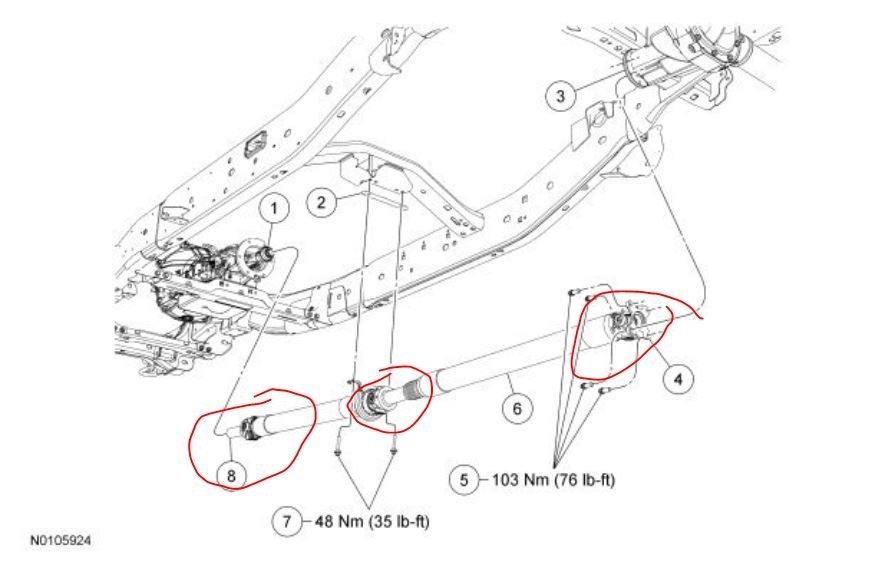 3

1

2

4

6

8

5 103 Nm (76 lb-ft)

7 48 Nm (35 lb-ft)

N0105924