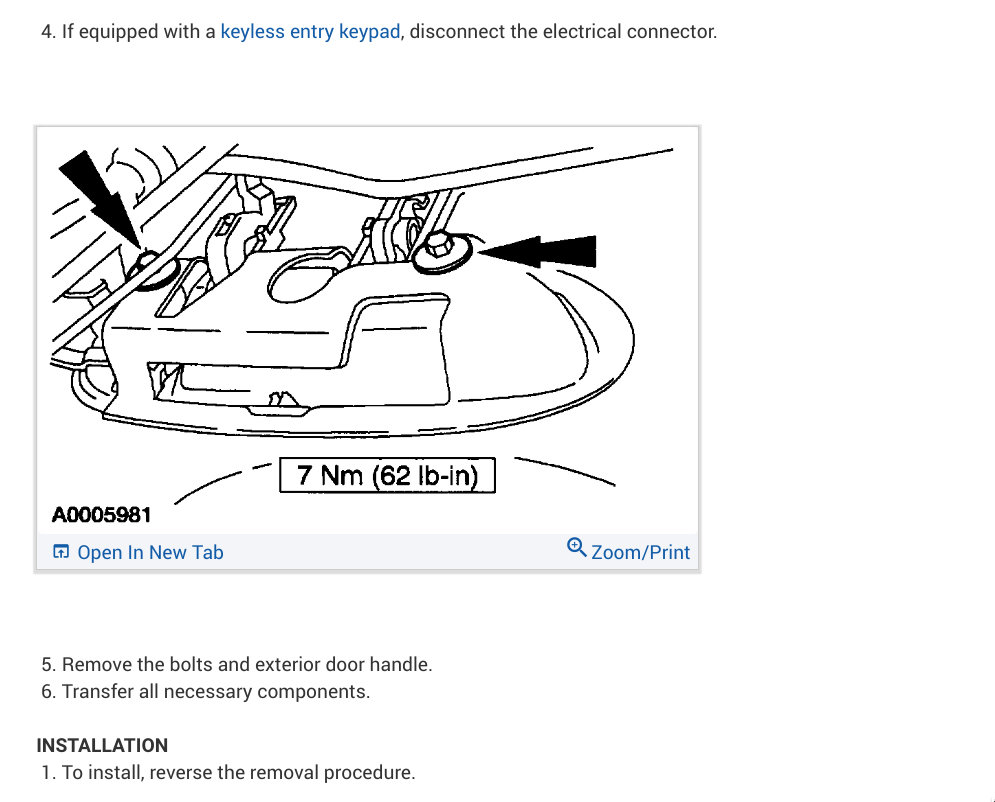 4. If equipped with a keyless entry keypad, disconnect the electrical connector.

7 Nm (62 lb-in)

A0005981

Open In New Tab

Zoom/Print

5. Remove the bolts and exterior door handle.
6. Transfer all necessary components.

INSTALLATION
1. To install, reverse the removal procedure.