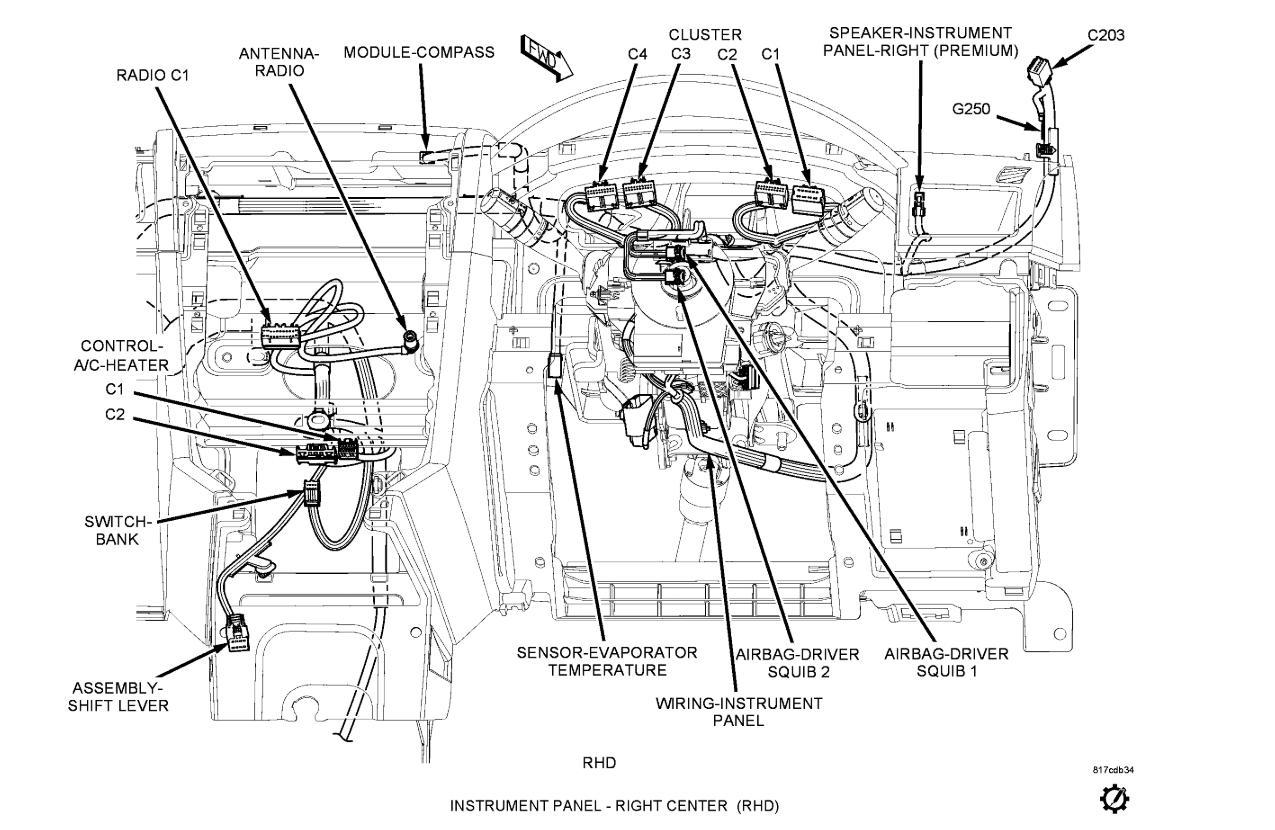 RADIO C1

ANTENNA-RADIO

MODULE-COMPASS

FWD

CLUSTER

C4 C3 C2 C1

SPEAKER-INSTRUMENT PANEL-RIGHT (PREMIUM)

C203

G250

CONTROL-A/C-HEATER

C1

C2

SWITCH-BANK

ASSEMBLY-SHIFT LEVER

SENSOR-EVAPORATOR TEMPERATURE

AIRBAG-DRIVER SQUIB 2

AIRBAG-DRIVER SQUIB 1

WIRING-INSTRUMENT PANEL

RHD

817cdb34

INSTRUMENT PANEL - RIGHT CENTER (RHD)