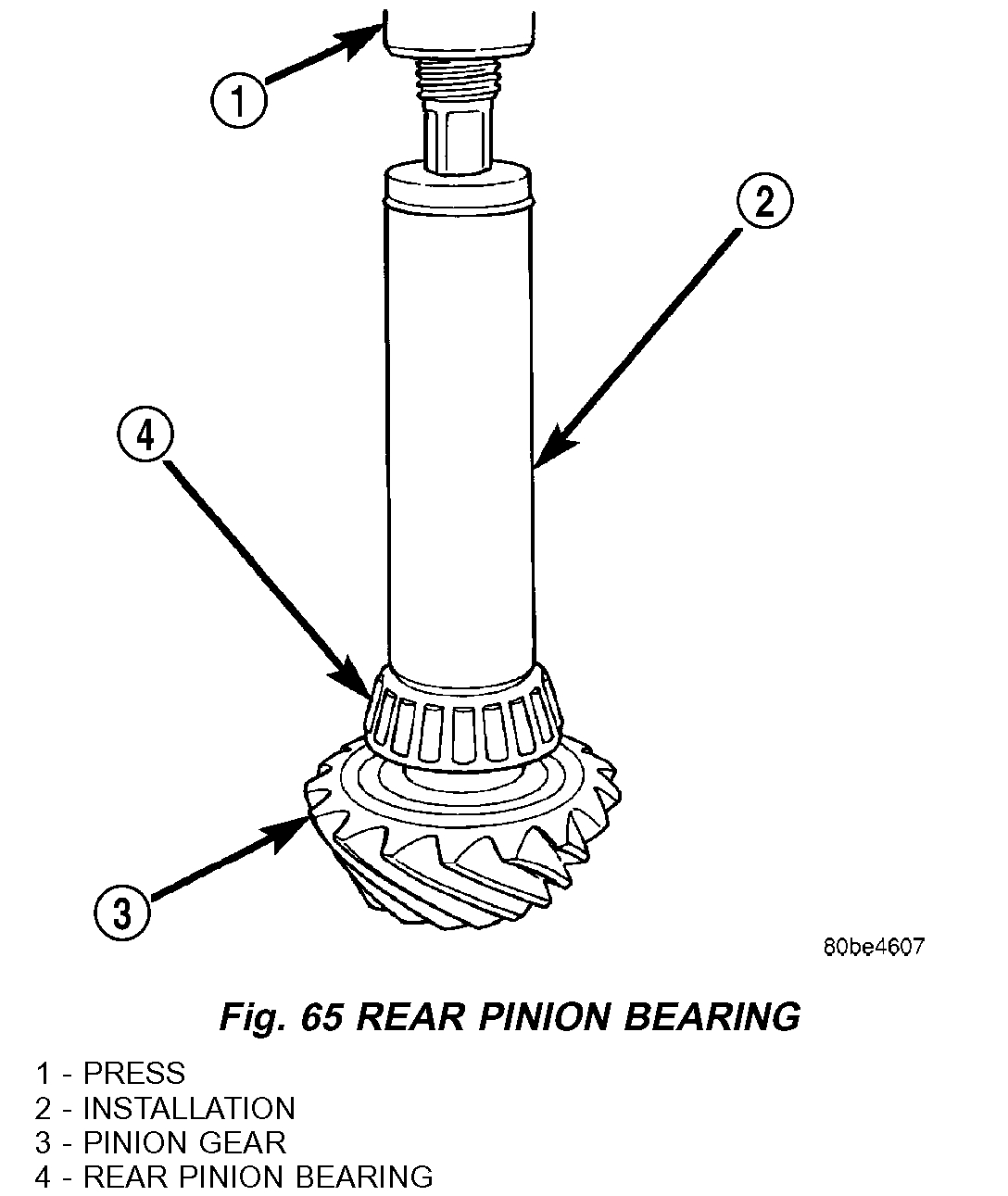 1

2

4

3

80be4607

Fig. 65 REAR PINION BEARING

1 - PRESS
2 - INSTALLATION
3 - PINION GEAR
4 - REAR PINION BEARING