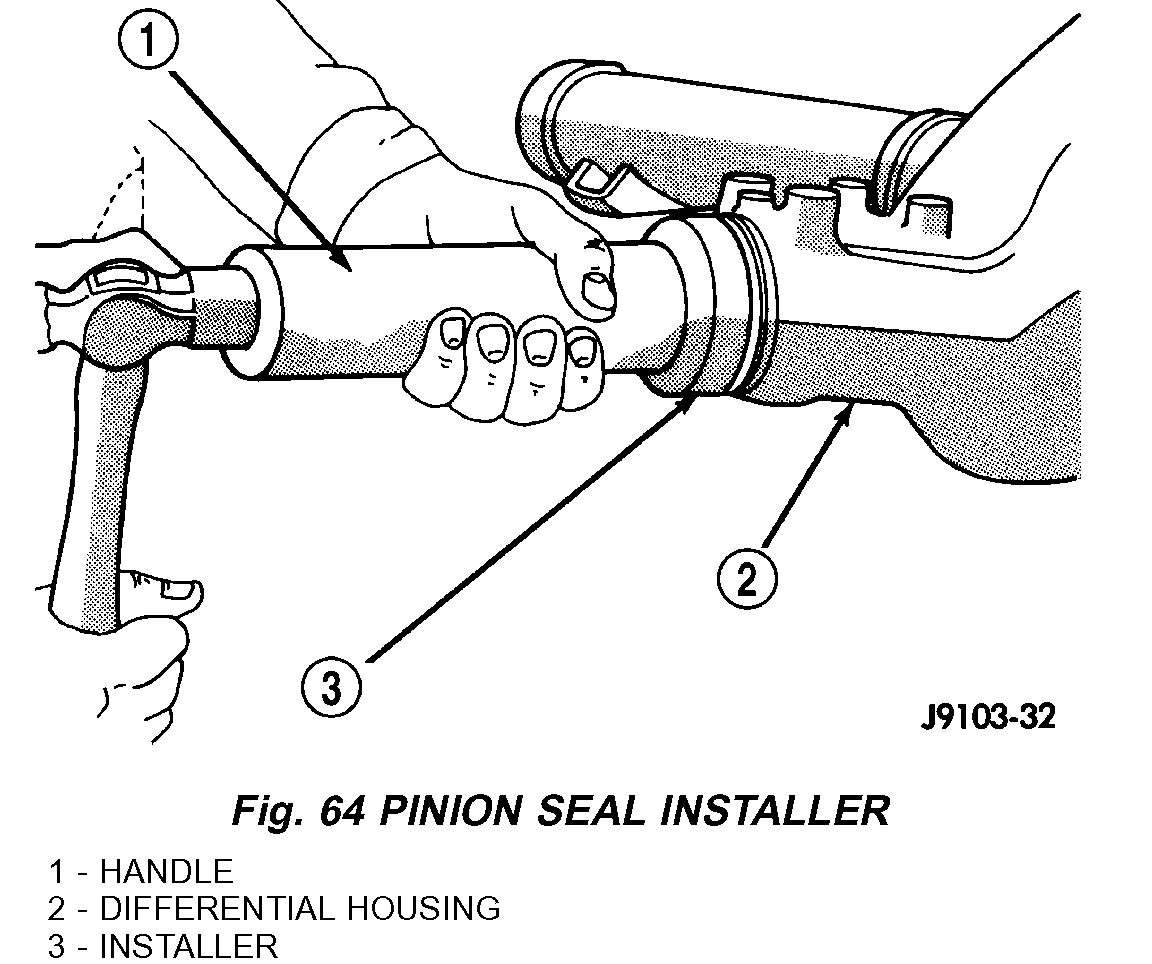 1

2

3

J9103-32

Fig. 64 PINION SEAL INSTALLER

1 - HANDLE
2 - DIFFERENTIAL HOUSING
3 - INSTALLER