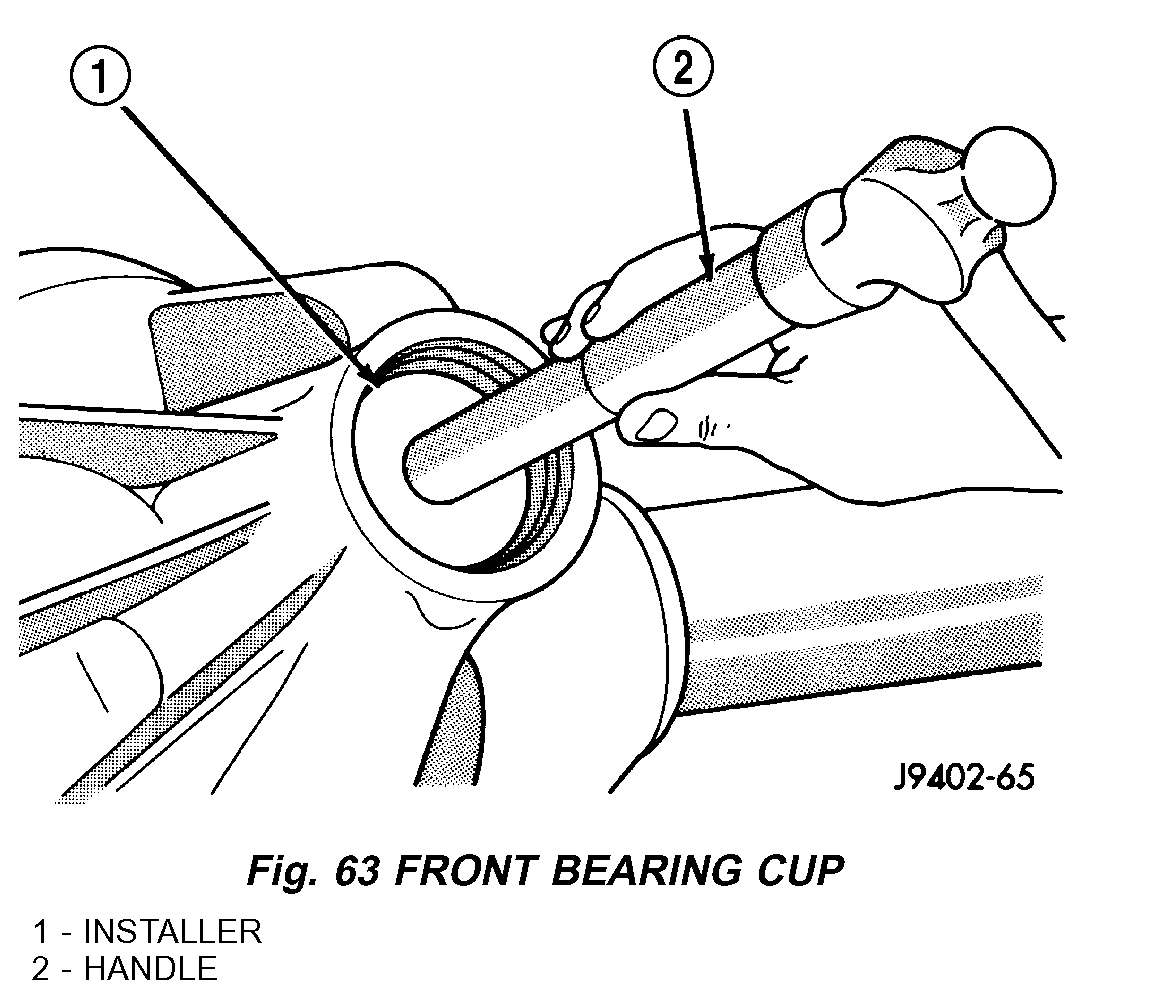 1

2

J9402-65

Fig. 63 FRONT BEARING CUP

1 - INSTALLER
2 - HANDLE