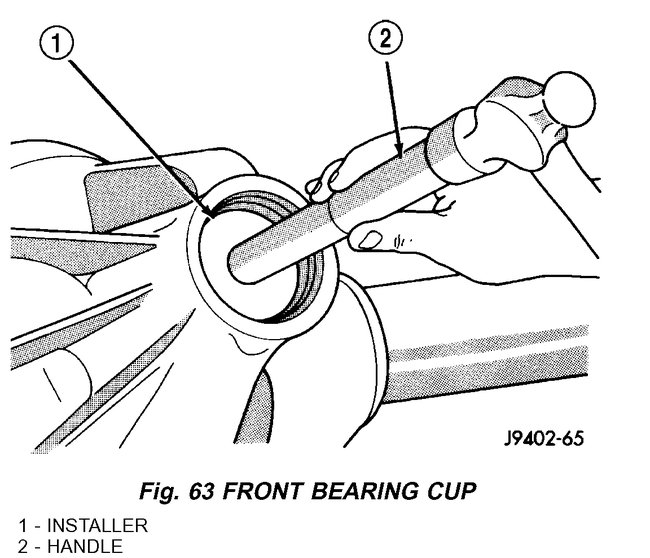 1
2
J9402-65
Fig. 63 FRONT BEARING CUP
1 - INSTALLER
2 - HANDLE