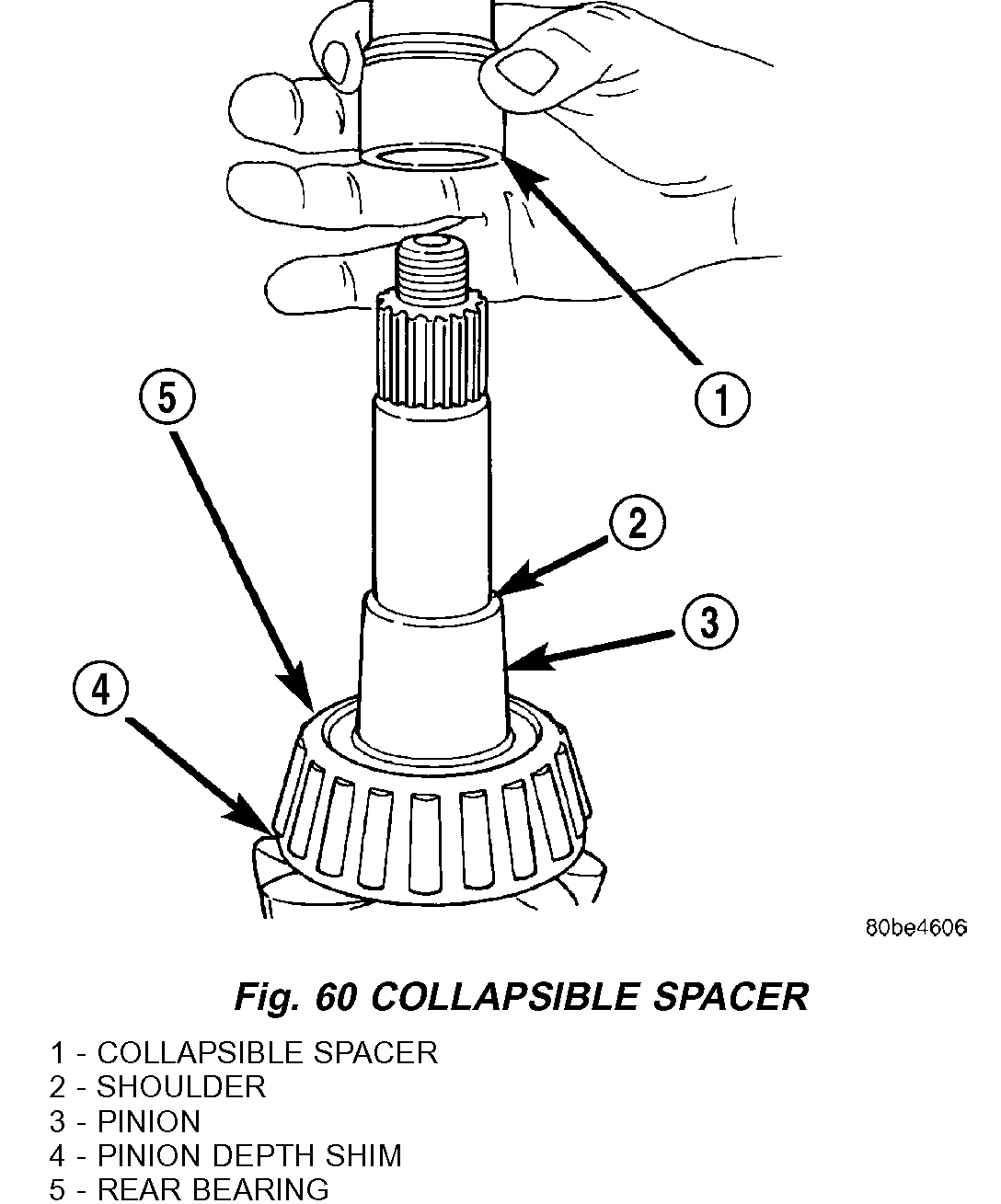 1

5

2

3

4

80be4606

Fig. 60 COLLAPSIBLE SPACER

1 - COLLAPSIBLE SPACER
2 - SHOULDER
3 - PINION
4 - PINION DEPTH SHIM
5 - REAR BEARING