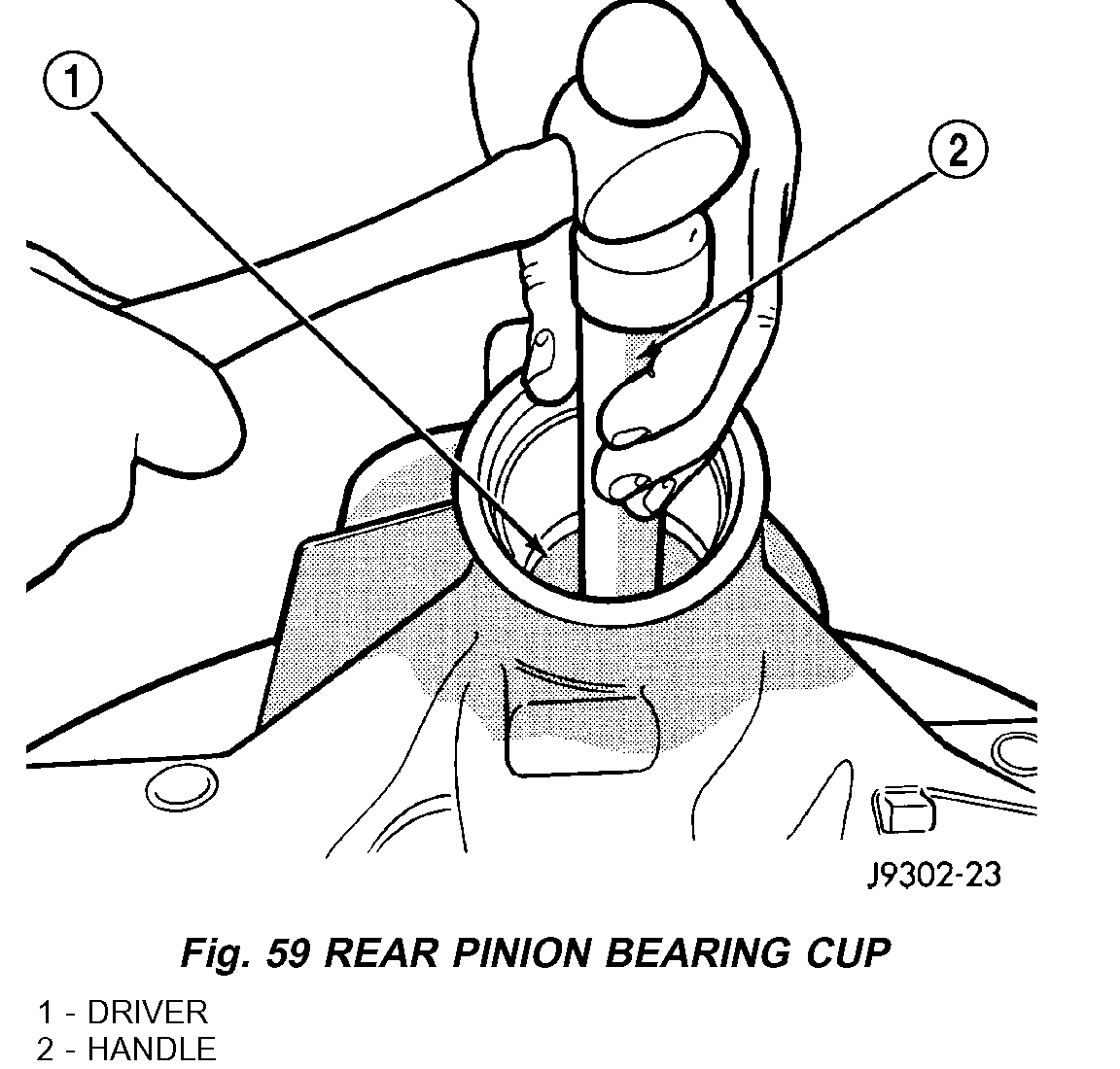 1

2

J9302-23

Fig. 59 REAR PINION BEARING CUP

1 - DRIVER
2 - HANDLE