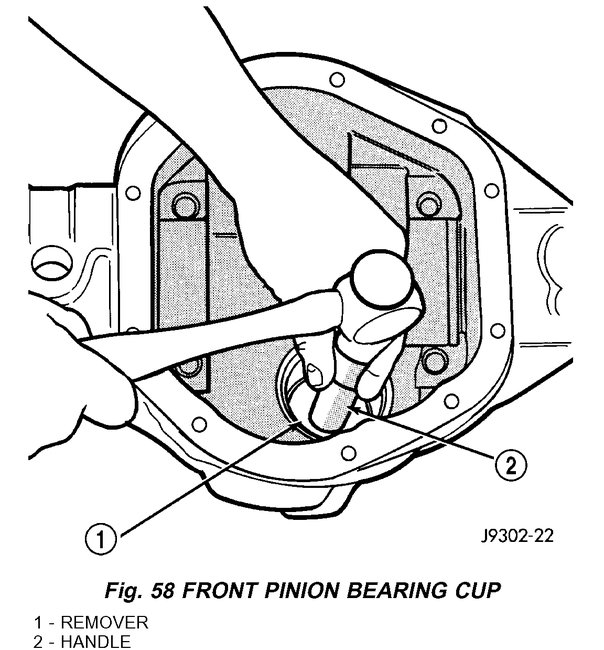 2

1

J9302-22

Fig. 58 FRONT PINION BEARING CUP

1 - REMOVER
2 - HANDLE