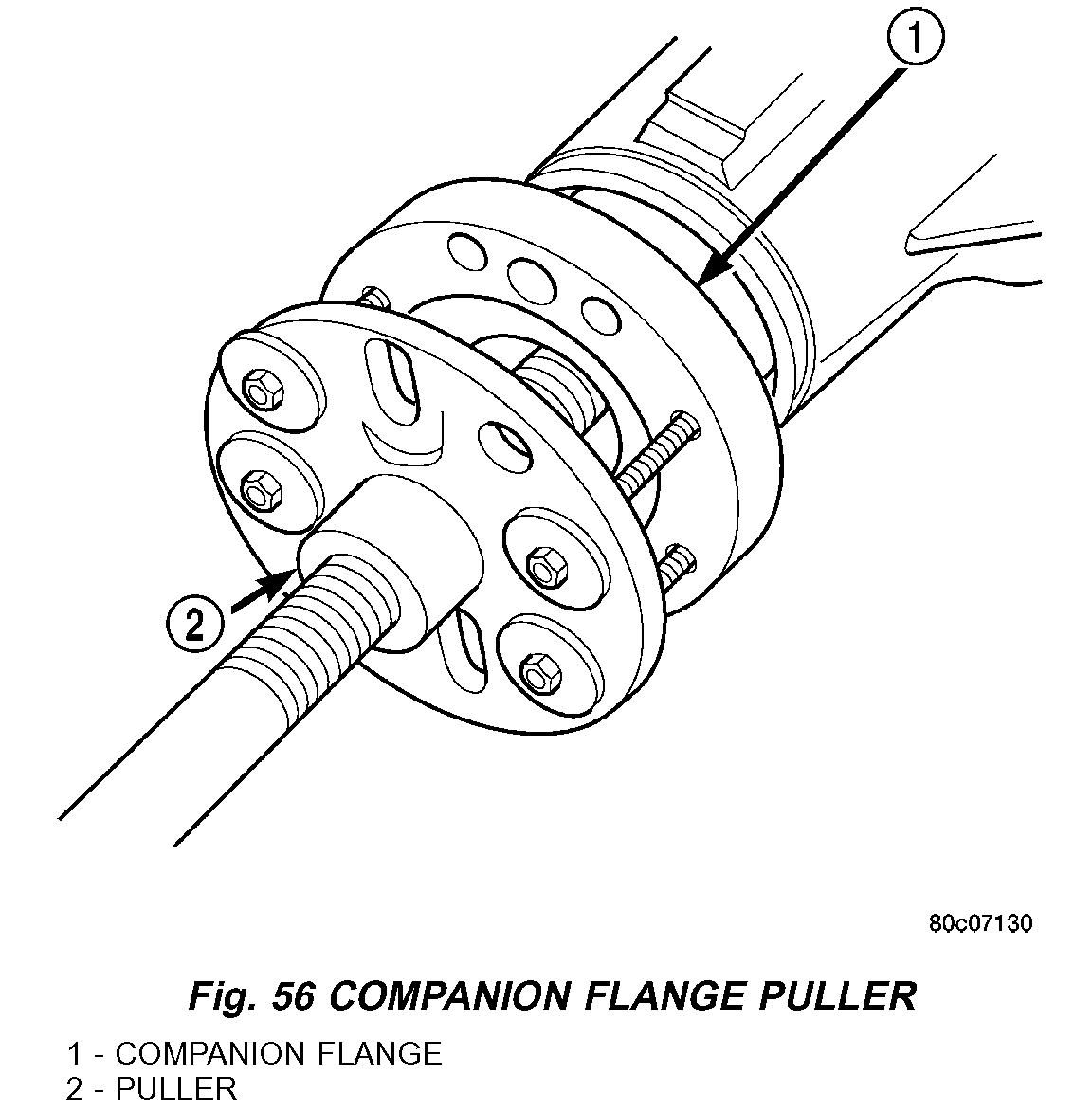 1

2

80c07130

Fig. 56 COMPANION FLANGE PULLER

1 - COMPANION FLANGE
2 - PULLER