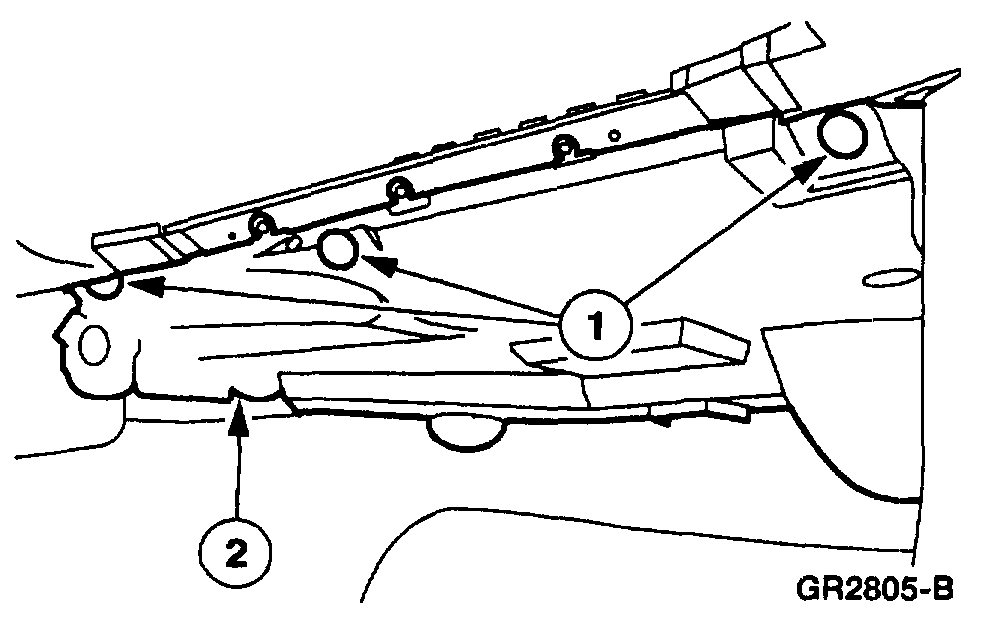 1

2

GR2805-B