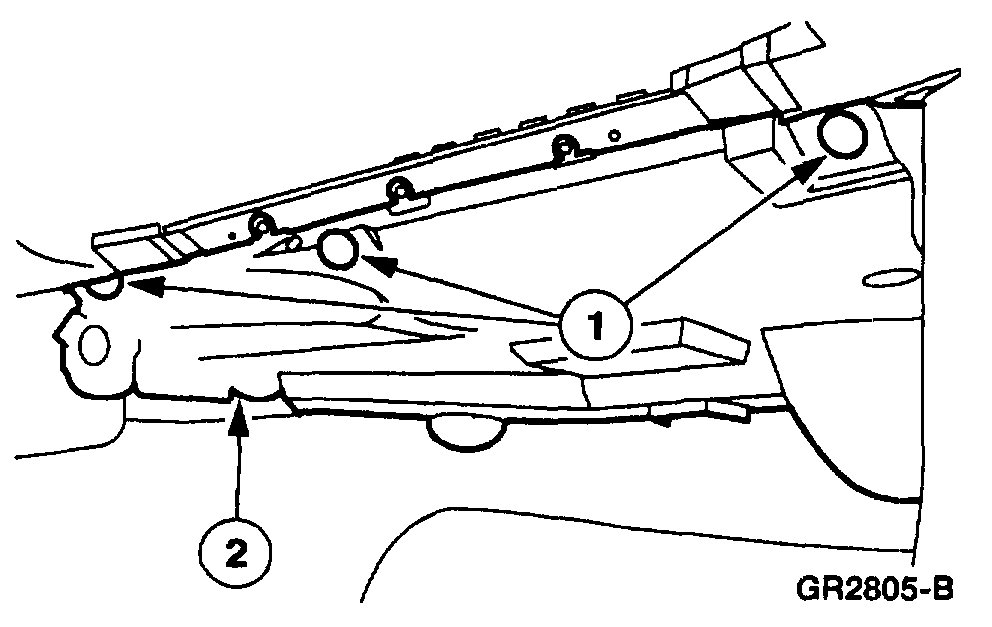 1

2

GR2805-B