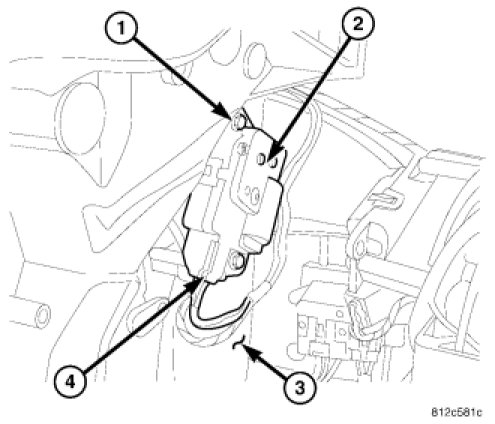 1
2
4
3
812c581c