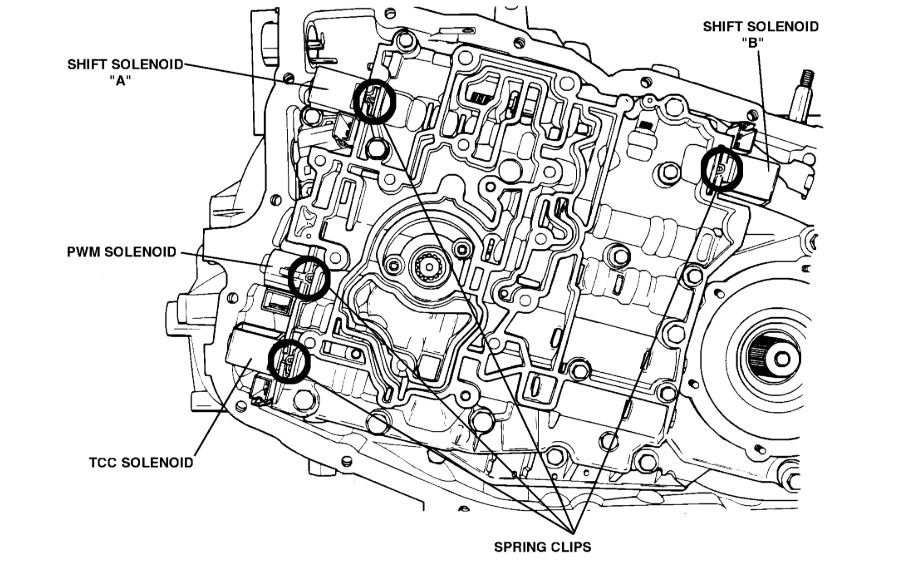 SHIFT SOLENOID
"A"

SHIFT SOLENOID
"B"

PWM SOLENOID

TCC SOLENOID

SPRING CLIPS