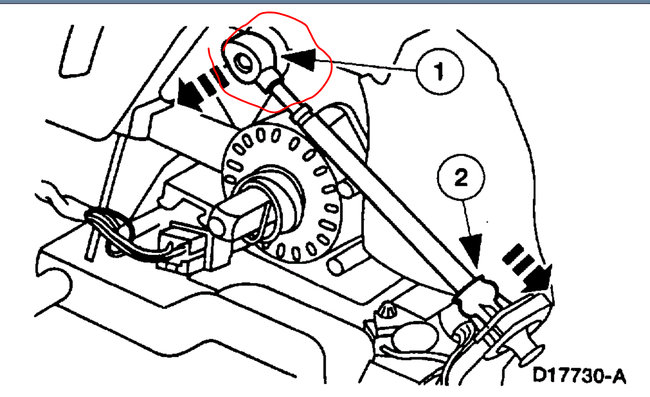 1
2
D17730-A