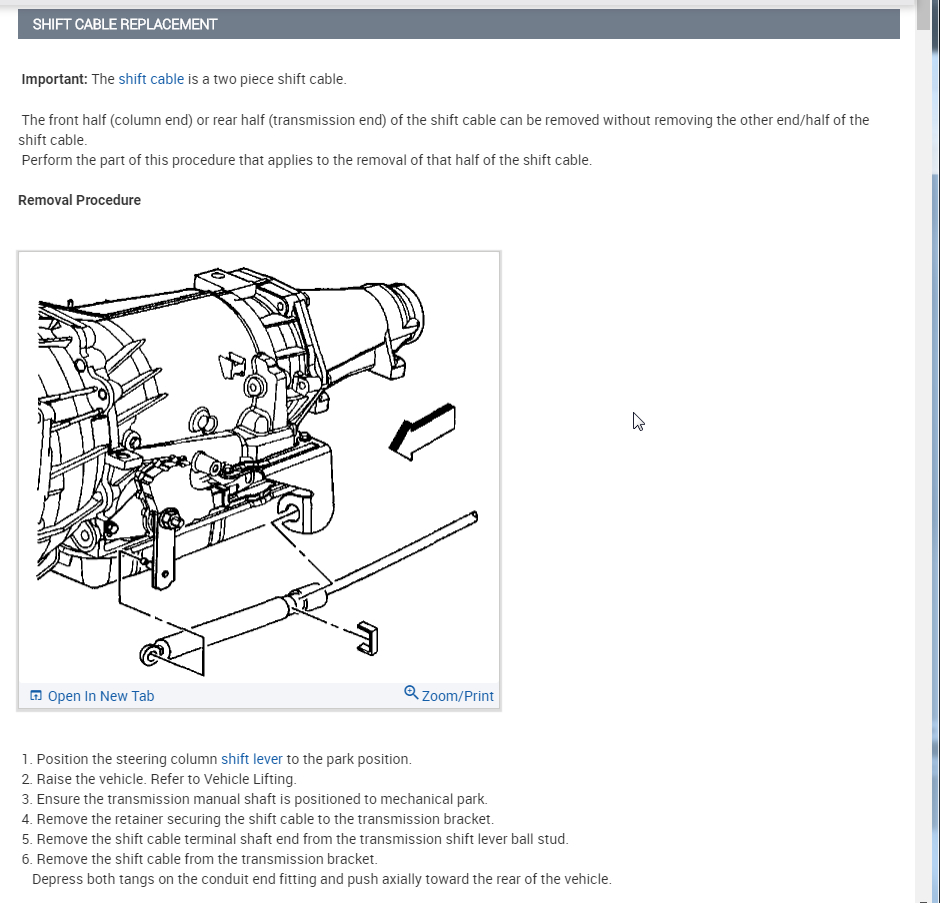 SHIFT CABLE REPLACEMENT

Important: The shift cable is a two piece shift cable.

The front half (column end) or rear half (transmission end) of the shift cable can be removed without removing the other end/half of the shift cable.
Perform the part of this procedure that applies to the removal of that half of the shift cable.

Removal Procedure

Open In New Tab
Zoom/Print

1. Position the steering column shift lever to the park position.
2. Raise the vehicle. Refer to Vehicle Lifting.
3. Ensure the transmission manual shaft is positioned to mechanical park.
4. Remove the retainer securing the shift cable to the transmission bracket.
5. Remove the shift cable terminal shaft end from the transmission shift lever ball stud.
6. Remove the shift cable from the transmission bracket.
Depress both tangs on the conduit end fitting and push axially toward the rear of the vehicle.