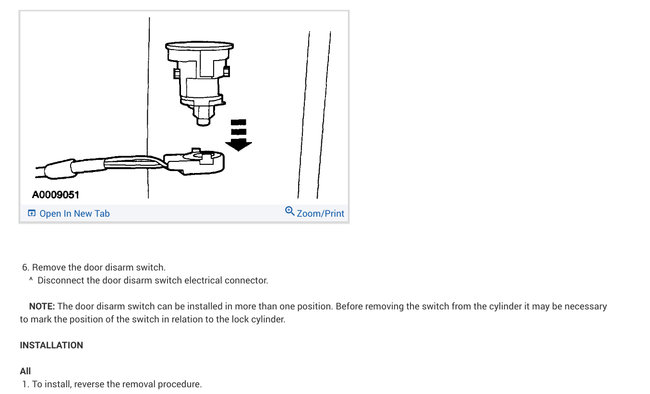 A0009051

Open In New Tab

Zoom/Print

6. Remove the door disarm switch.
^ Disconnect the door disarm switch electrical connector.

NOTE: The door disarm switch can be installed in more than one position. Before removing the switch from the cylinder it may be necessary to mark the position of the switch in relation to the lock cylinder.

INSTALLATION

All
1. To install, reverse the removal procedure.