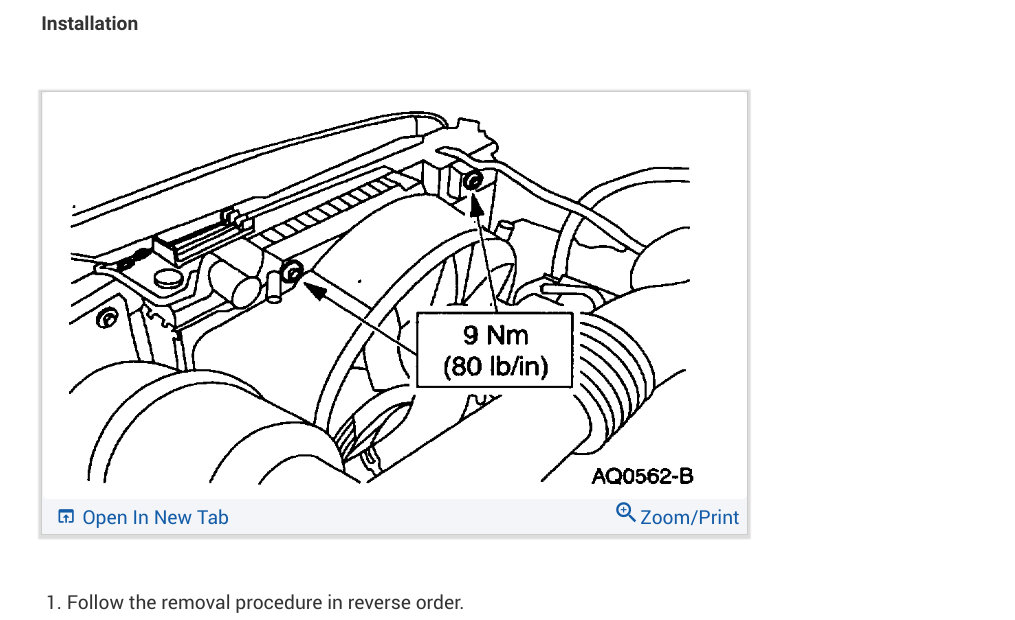 Installation

9 Nm
(80 lb/in)

AQ0562-B

Open In New Tab

Zoom/Print

1. Follow the removal procedure in reverse order.