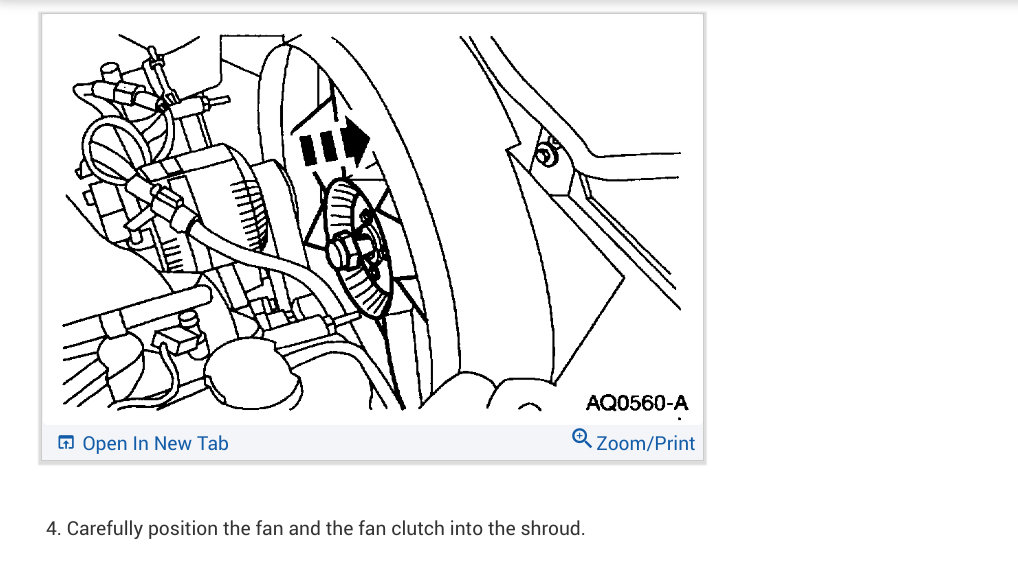 AQ0560-A

Open In New Tab

Zoom/Print

4. Carefully position the fan and the fan clutch into the shroud.