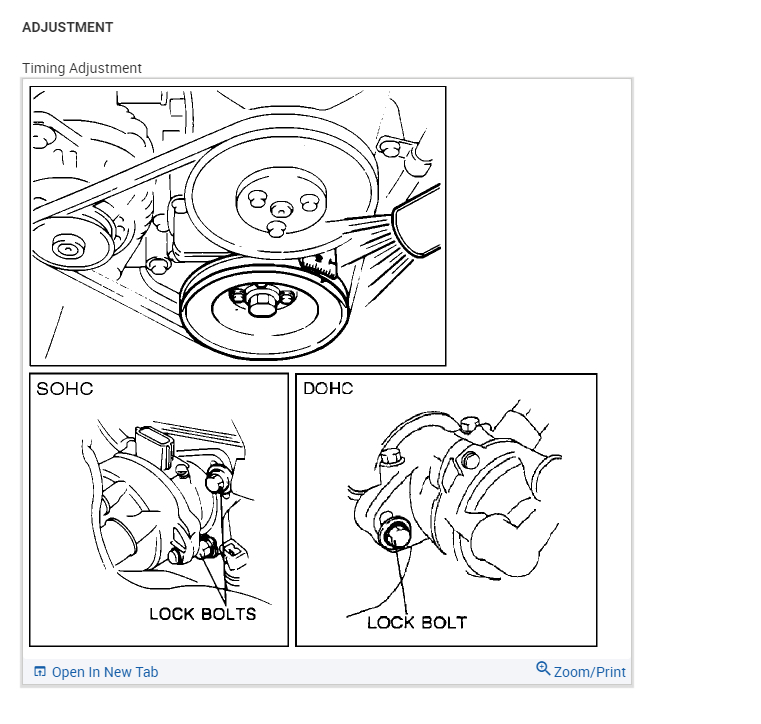 ADJUSTMENT

Timing Adjustment

SOHC

LOCK BOLTS

DOHC

LOCK BOLT

Open In New Tab

Zoom/Print