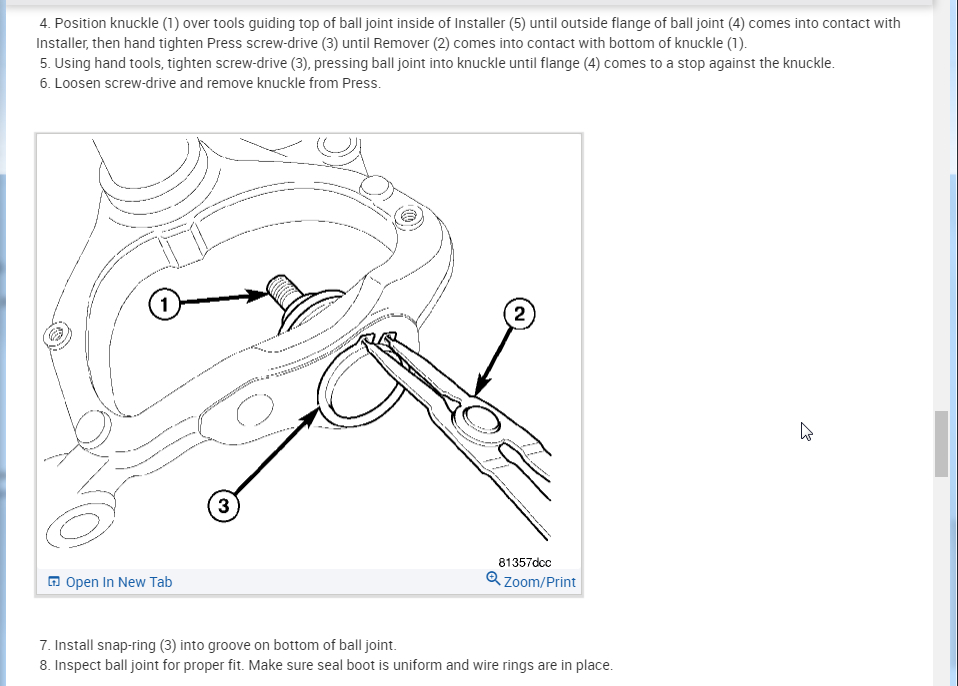 4. Position knuckle (1) over tools guiding top of ball joint inside of Installer (5) until outside flange of ball joint (4) comes into contact with Installer, then hand tighten Press screw-drive (3) until Remover (2) comes into contact with bottom of knuckle (1).
5. Using hand tools, tighten screw-drive (3), pressing ball joint into knuckle until flange (4) comes to a stop against the knuckle.
6. Loosen screw-drive and remove knuckle from Press.

1
2
3
81357dcc
Open In New Tab
Zoom/Print

7. Install snap-ring (3) into groove on bottom of ball joint.
8. Inspect ball joint for proper fit. Make sure seal boot is uniform and wire rings are in place.