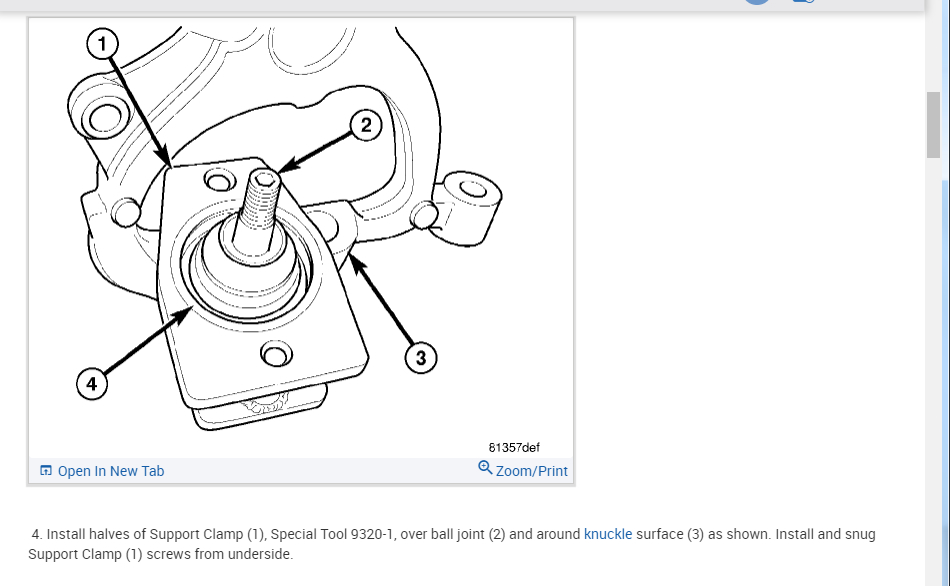 1
2
3
4
81357def
Open In New Tab
Zoom/Print

4. Install halves of Support Clamp (1), Special Tool 9320-1, over ball joint (2) and around knuckle surface (3) as shown. Install and snug Support Clamp (1) screws from underside.