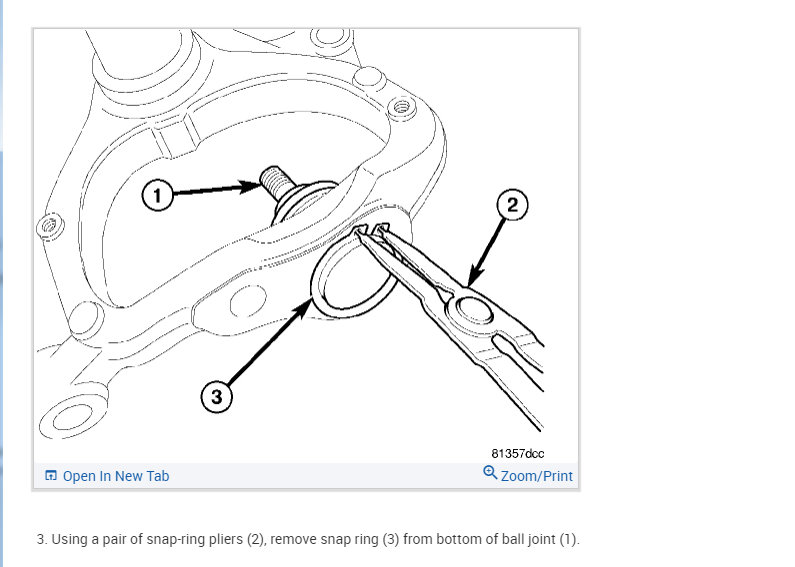 1

2

3

81357dcc

Open In New Tab

Zoom/Print

3. Using a pair of snap-ring pliers (2), remove snap ring (3) from bottom of ball joint (1).