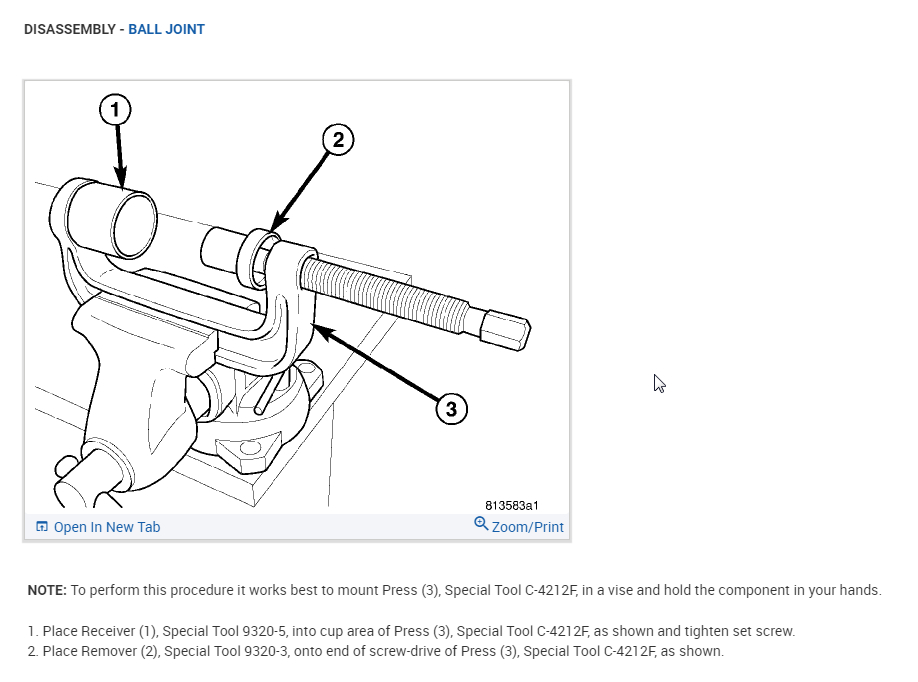 DISASSEMBLY - BALL JOINT

1

2

3

813583a1

Open In New Tab

Zoom/Print

NOTE: To perform this procedure it works best to mount Press (3), Special Tool C-4212F, in a vise and hold the component in your hands.

1. Place Receiver (1), Special Tool 9320-5, into cup area of Press (3), Special Tool C-4212F, as shown and tighten set screw.
2. Place Remover (2), Special Tool 9320-3, onto end of screw-drive of Press (3), Special Tool C-4212F, as shown.