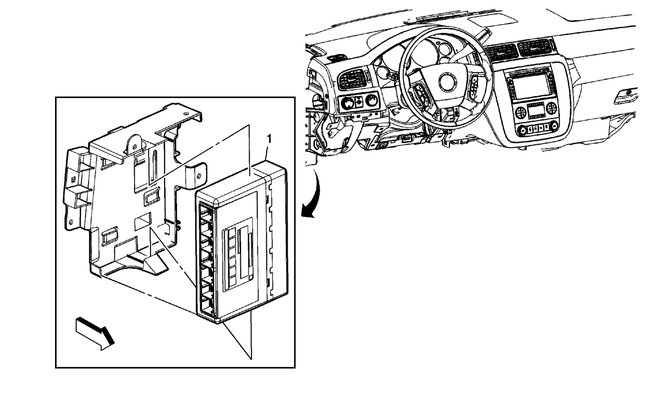 1