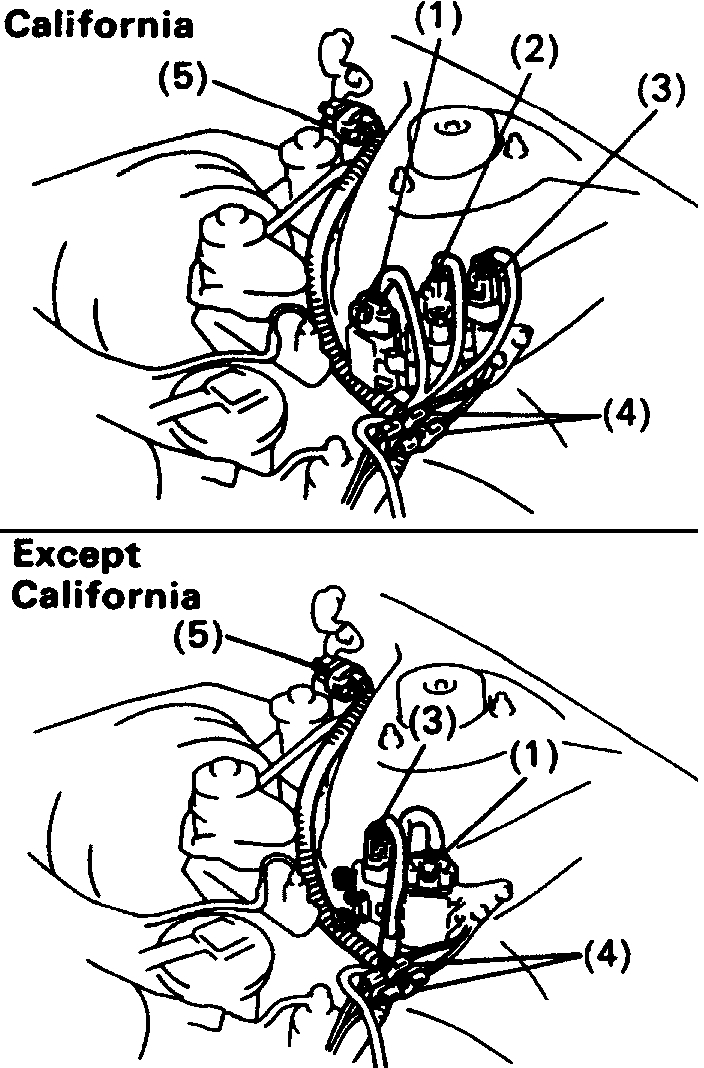 California

(1)

(2)

(3)

(5)

(4)

Except California

(5)

(3)

(1)

(4)