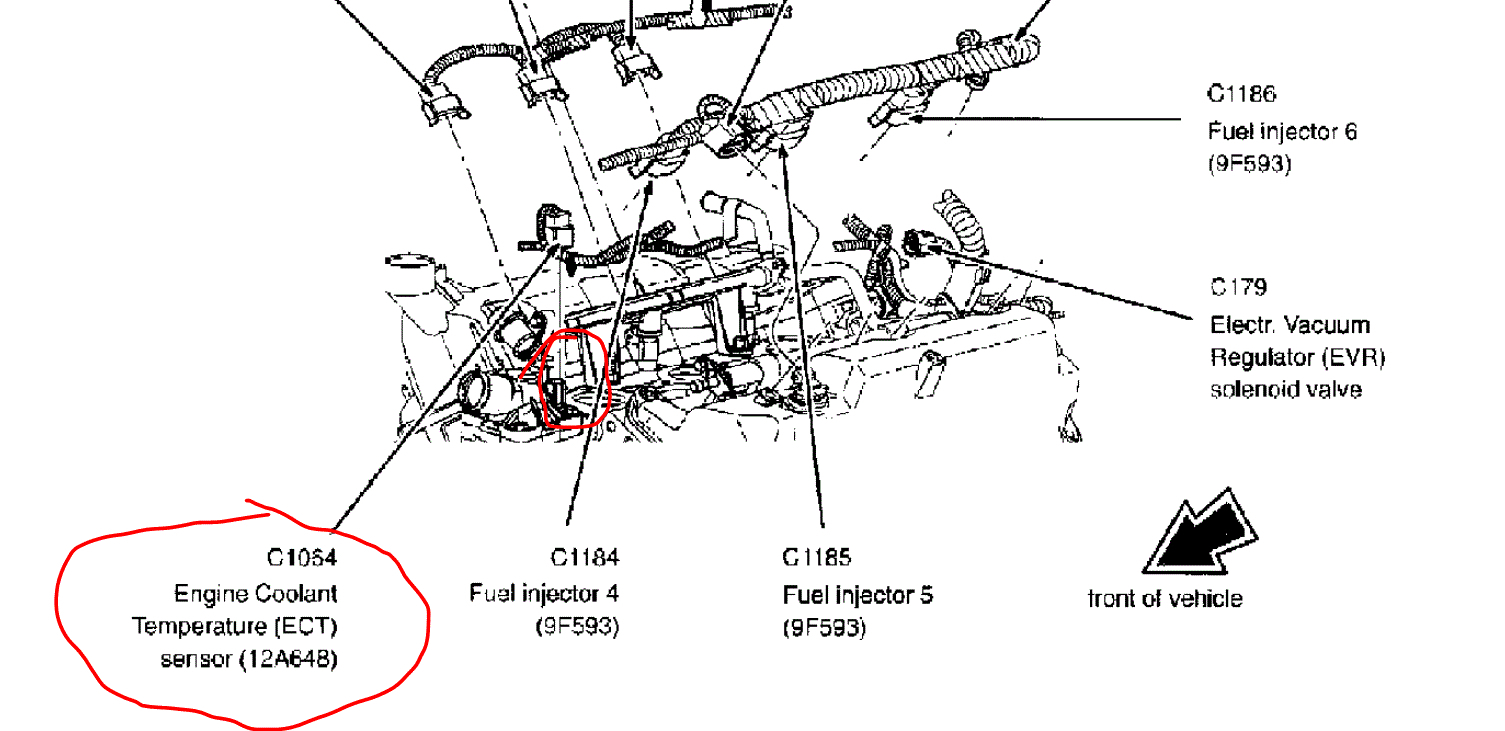 C1186
Fuel injector 6
(9F593)

C179
Electr. Vacuum
Regulator (EVR)
solenoid valve

C1064
Engine Coolant
Temperature (ECT)
sensor (12A648)

C1184
Fuel injector 4
(9F593)

C1185
Fuel injector 5
(9F593)

front of vehicle