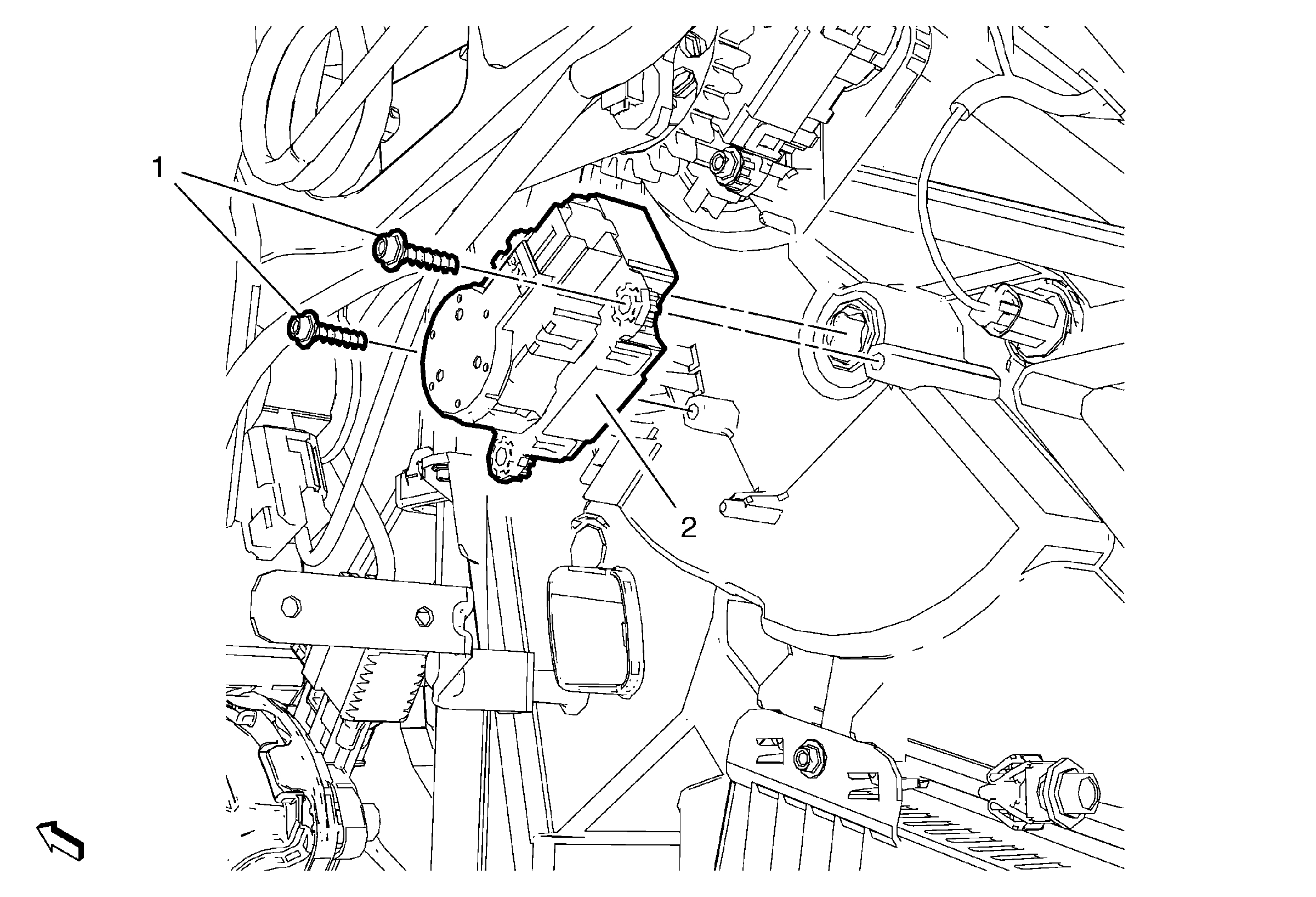 1

2