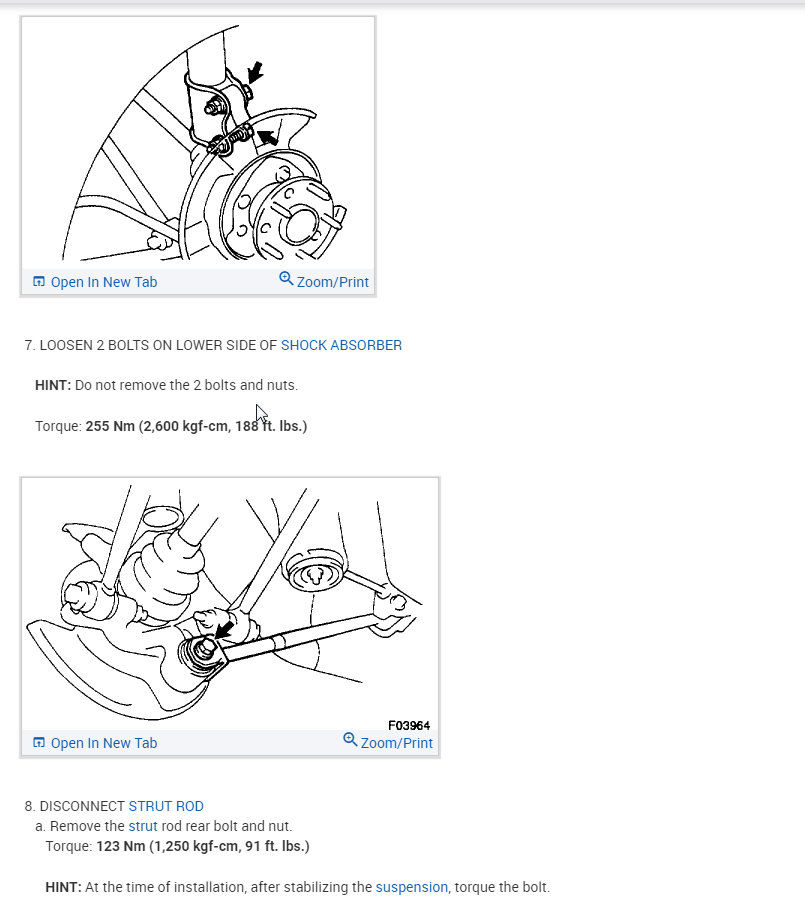 Open In New Tab
Zoom/Print

7. LOOSEN 2 BOLTS ON LOWER SIDE OF SHOCK ABSORBER

HINT: Do not remove the 2 bolts and nuts.

Torque: 255 Nm (2,600 kgf-cm, 188 ft. lbs.)

F03964
Open In New Tab
Zoom/Print

8. DISCONNECT STRUT ROD
a. Remove the strut rod rear bolt and nut.
Torque: 123 Nm (1,250 kgf-cm, 91 ft. lbs.)

HINT: At the time of installation, after stabilizing the suspension, torque the bolt.