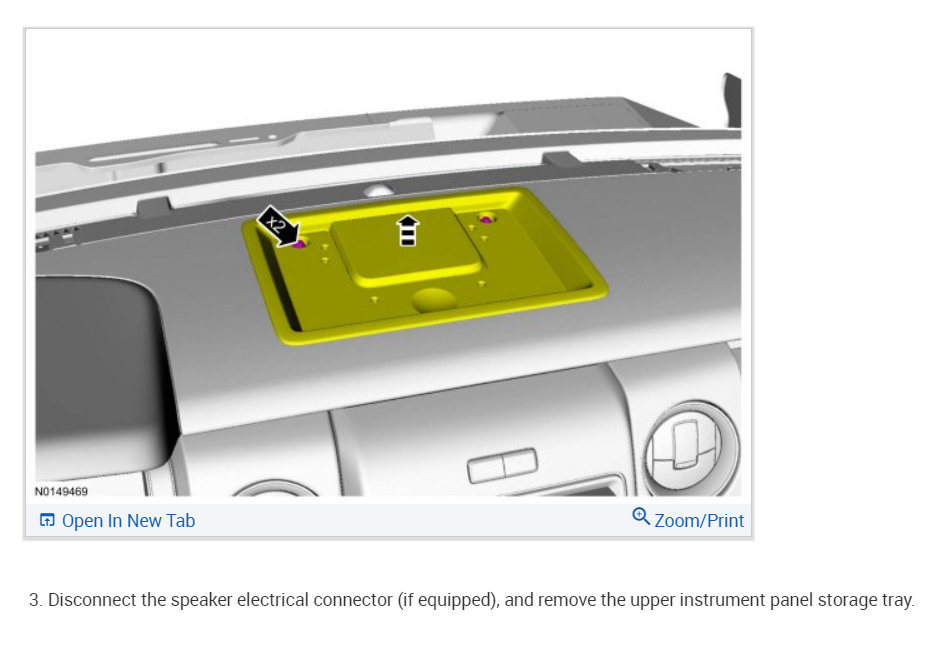 x2

N0149469

Open In New Tab

Zoom/Print

3. Disconnect the speaker electrical connector (if equipped), and remove the upper instrument panel storage tray.