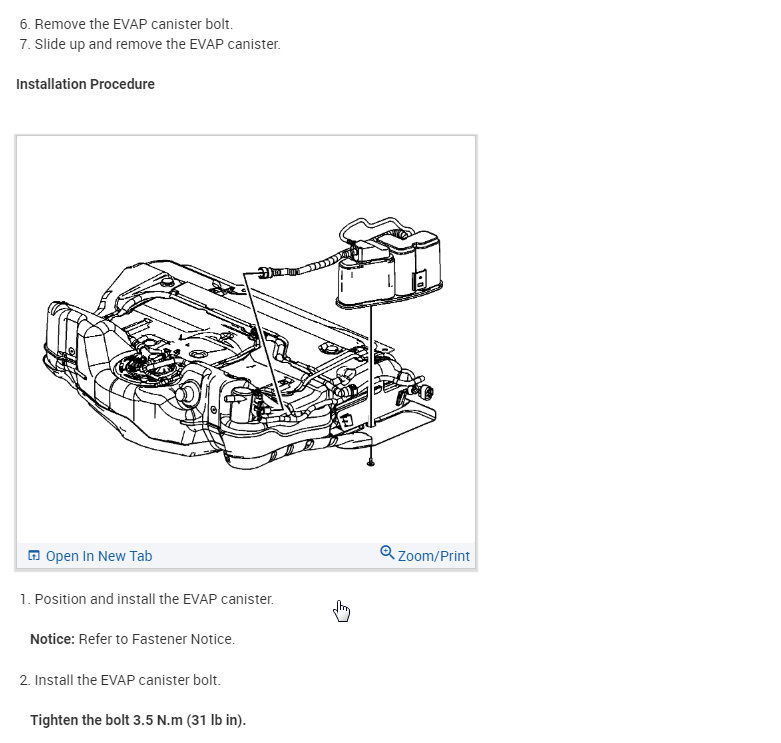 6. Remove the EVAP canister bolt.
7. Slide up and remove the EVAP canister.

Installation Procedure

Open In New Tab

Zoom/Print

1. Position and install the EVAP canister.

Notice: Refer to Fastener Notice.

2. Install the EVAP canister bolt.

Tighten the bolt 3.5 N.m (31 lb in).