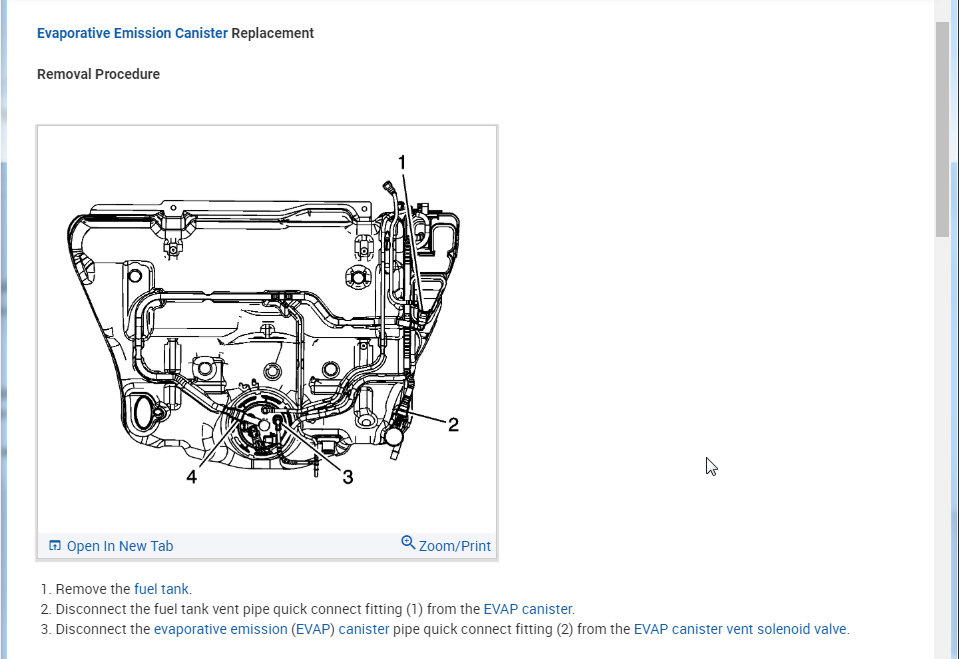 Evaporative Emission Canister Replacement

Removal Procedure

1
2
3
4

Open In New Tab
Zoom/Print

1. Remove the fuel tank.
2. Disconnect the fuel tank vent pipe quick connect fitting (1) from the EVAP canister.
3. Disconnect the evaporative emission (EVAP) canister pipe quick connect fitting (2) from the EVAP canister vent solenoid valve.