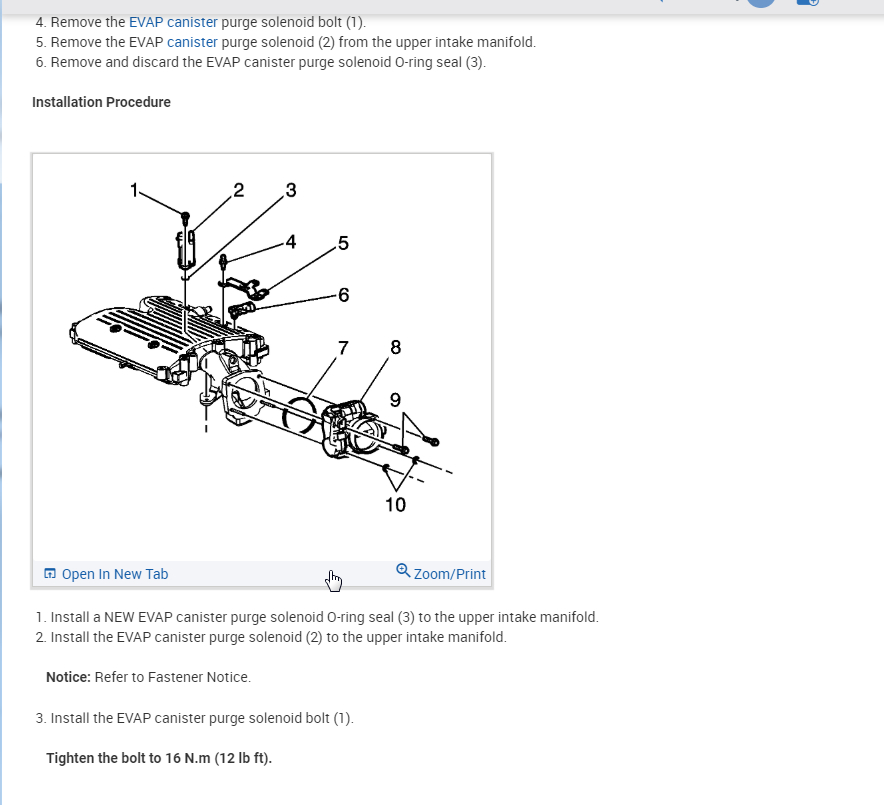 4. Remove the EVAP canister purge solenoid bolt (1).
5. Remove the EVAP canister purge solenoid (2) from the upper intake manifold.
6. Remove and discard the EVAP canister purge solenoid O-ring seal (3).

Installation Procedure

1
2
3
4
5
6
7
8
9
10

Open In New Tab
Zoom/Print

1. Install a NEW EVAP canister purge solenoid O-ring seal (3) to the upper intake manifold.
2. Install the EVAP canister purge solenoid (2) to the upper intake manifold.

Notice: Refer to Fastener Notice.

3. Install the EVAP canister purge solenoid bolt (1).

Tighten the bolt to 16 N.m (12 lb ft).