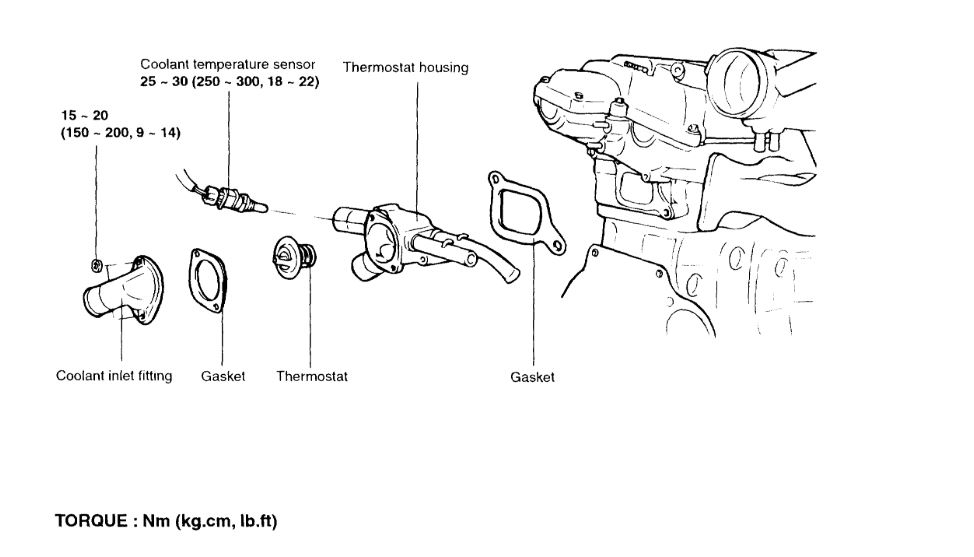 Coolant temperature sensor
25 ~ 30 (250 ~ 300, 18 ~ 22)

Thermostat housing

15 ~ 20
(150 ~ 200, 9 ~ 14)

Coolant inlet fitting

Gasket

Thermostat

Gasket

TORQUE : Nm (kg.cm, lb.ft)