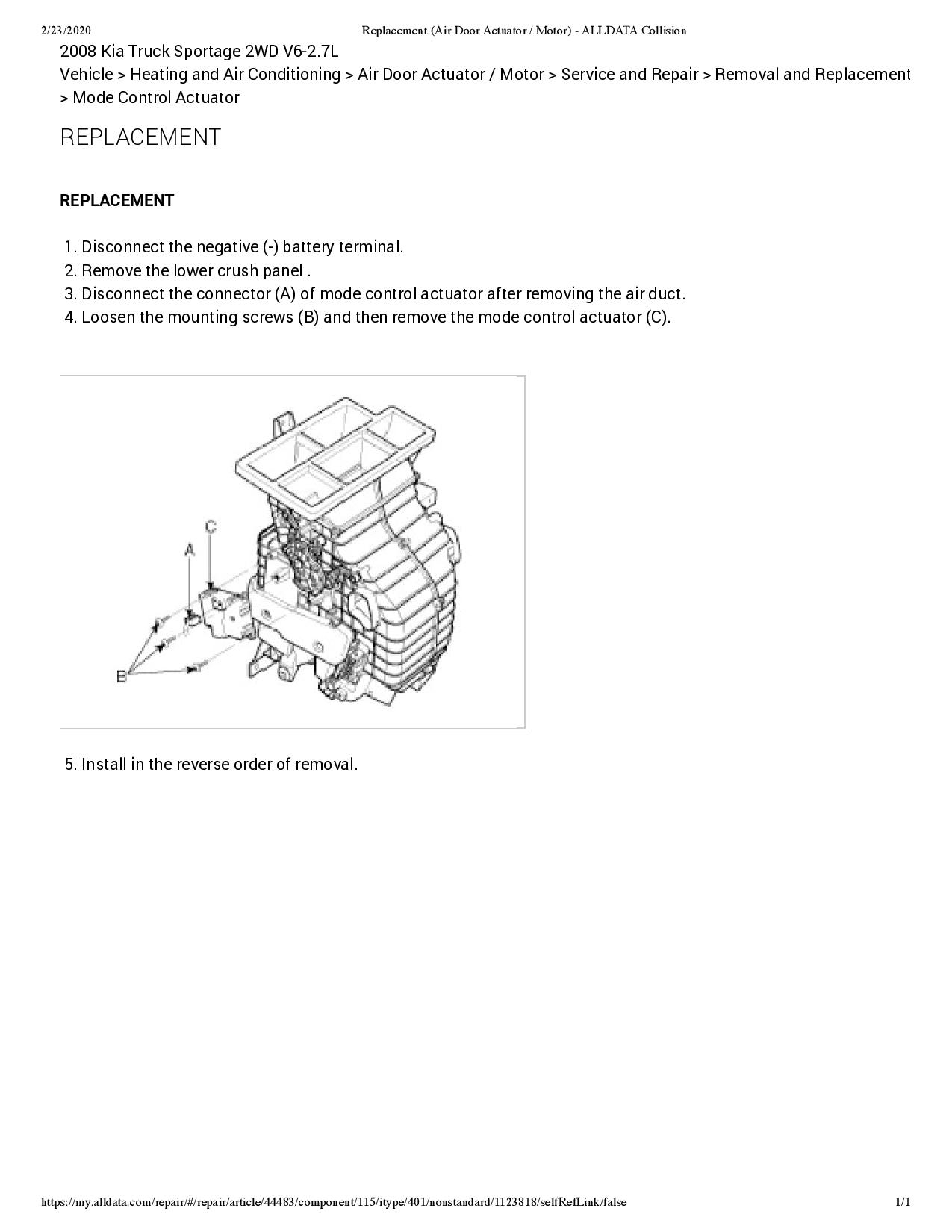 2/23/2020 Replacement (Air Door Actuator / Motor) - ALLDATA Collision

2008 Kia Truck Sportage 2WD V6-2.7L

Vehicle > Heating and Air Conditioning > Air Door Actuator / Motor > Service and Repair > Removal and Replacement > Mode Control Actuator

REPLACEMENT

REPLACEMENT

1. Disconnect the negative (-) battery terminal.
2. Remove the lower crush panel .
3. Disconnect the connector (A) of mode control actuator after removing the air duct.
4. Loosen the mounting screws (B) and then remove the mode control actuator (C).

C
A
B

5. Install in the reverse order of removal.

https://my.alldata.com/repair/#/repair/article/44483/component/115/itype/401/nonstandard/1123818/selfRefLink/false 1/1