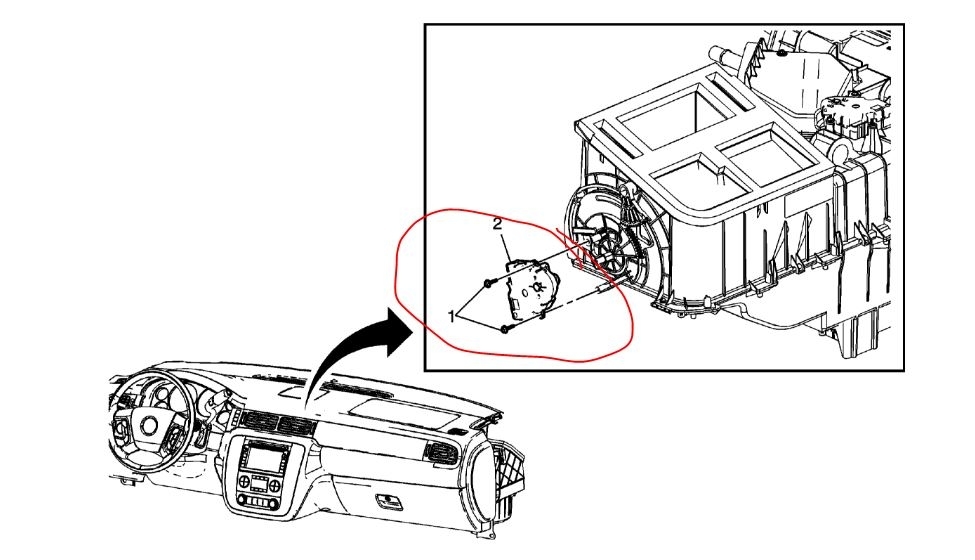 2
1