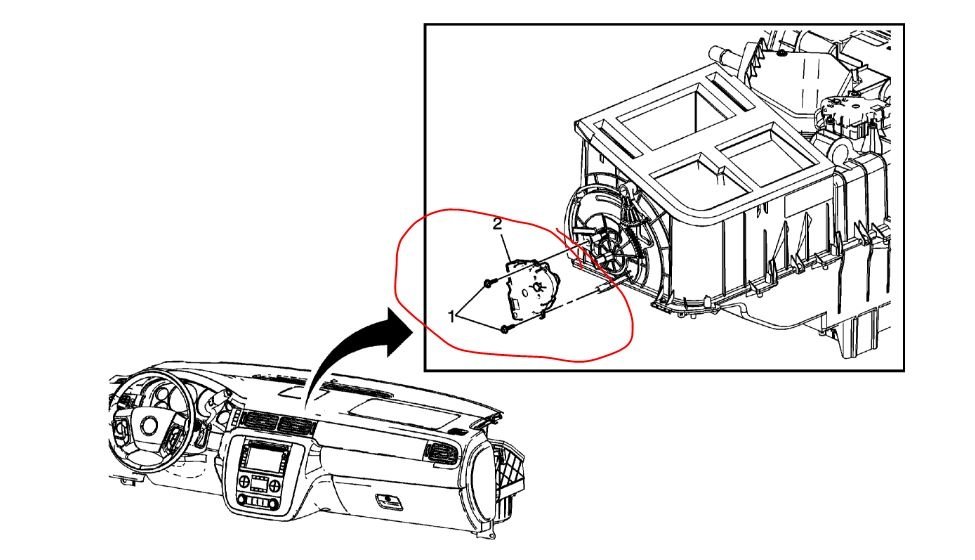 2
1