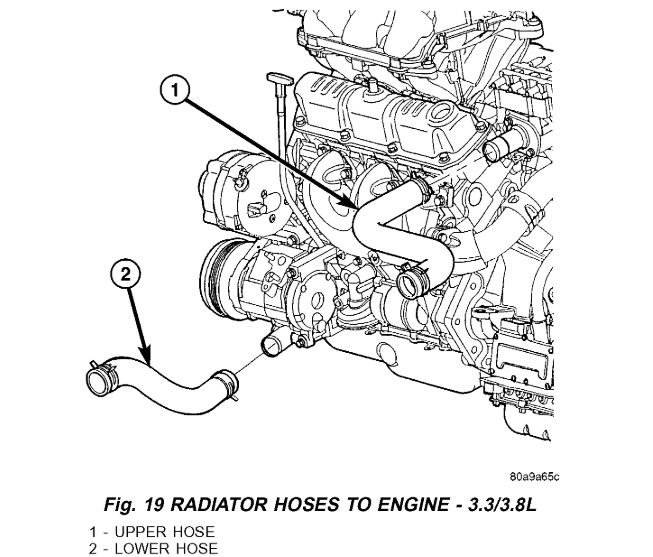 1

2

80a9a65c

Fig. 19 RADIATOR HOSES TO ENGINE - 3.3/3.8L

1 - UPPER HOSE
2 - LOWER HOSE