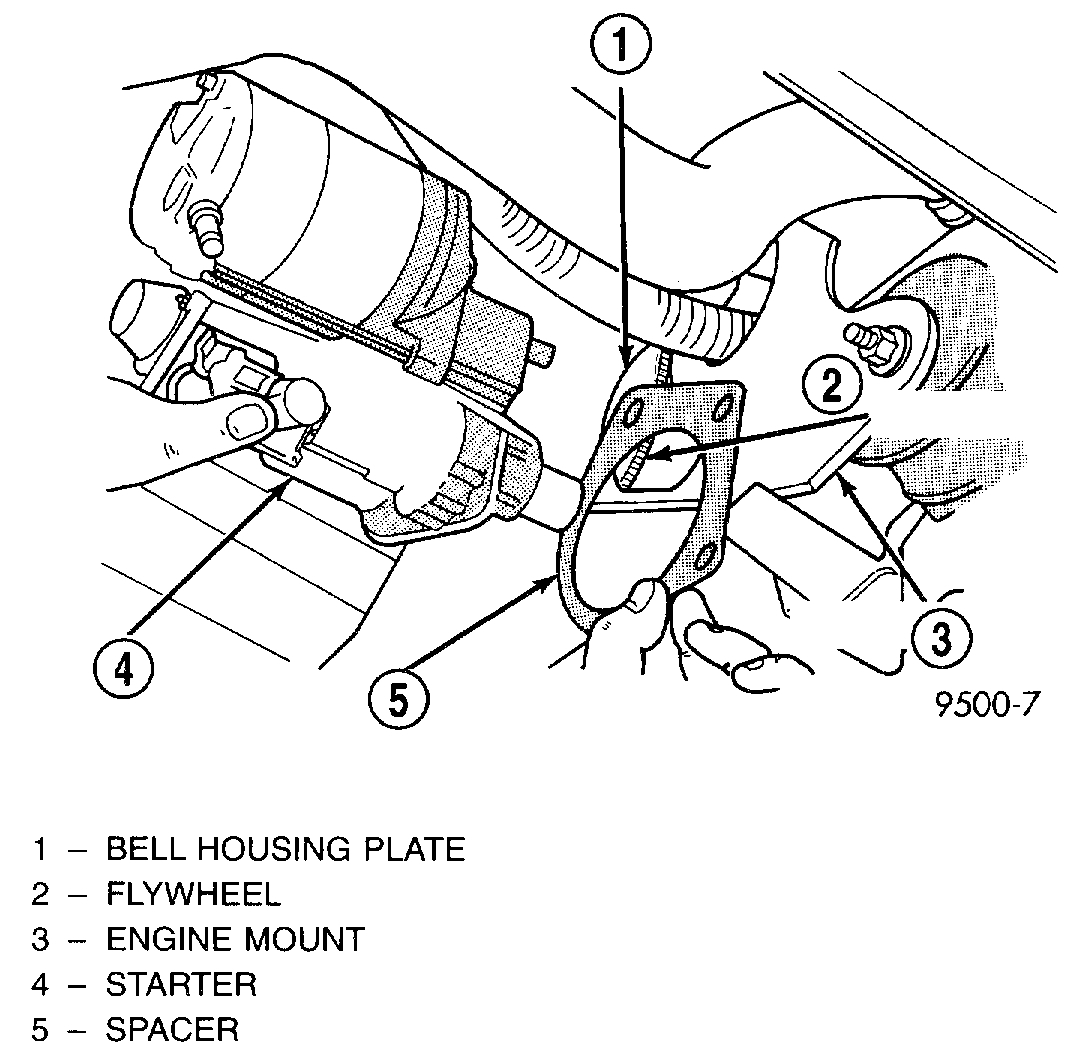 1

2

3

4

5

9500-7

1 – BELL HOUSING PLATE
2 – FLYWHEEL
3 – ENGINE MOUNT
4 – STARTER
5 – SPACER