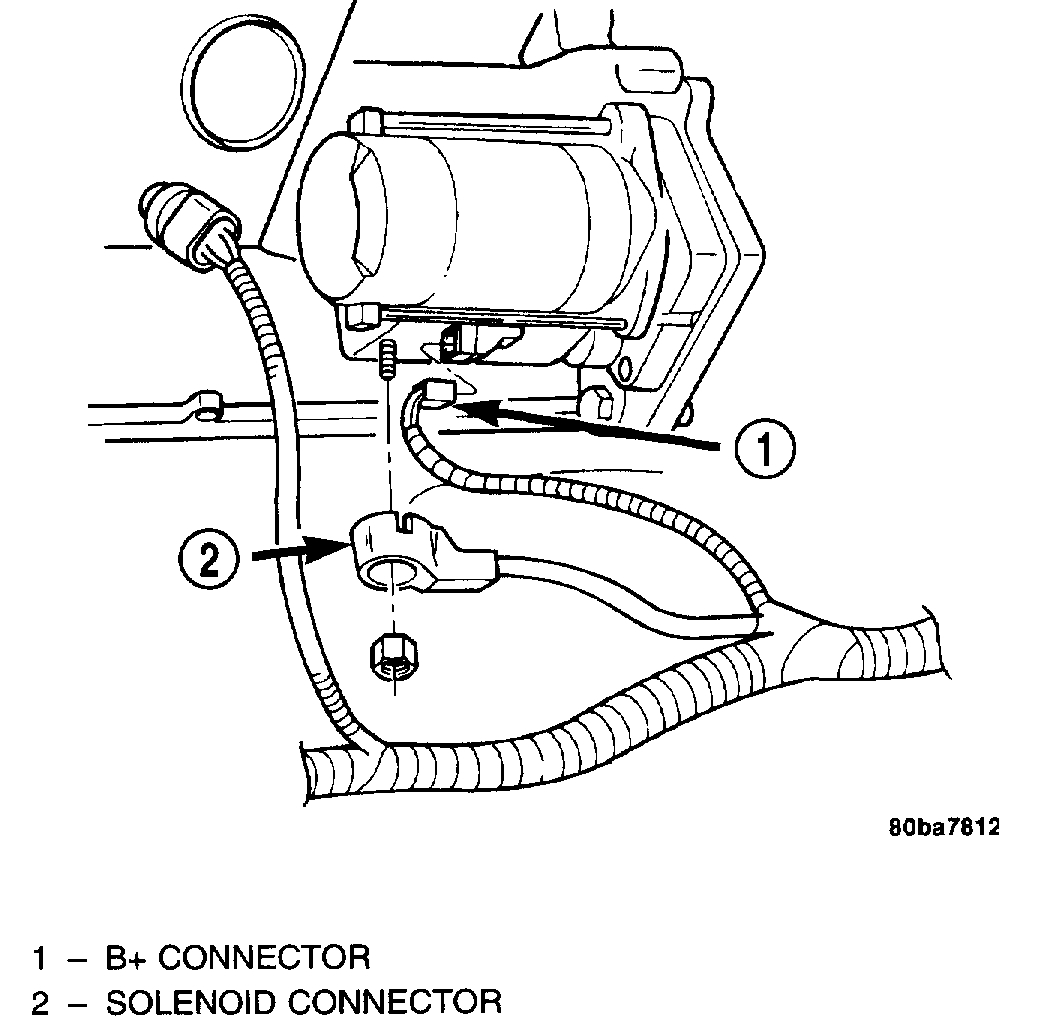 1

2

80ba7812

1 – B+ CONNECTOR
2 – SOLENOID CONNECTOR