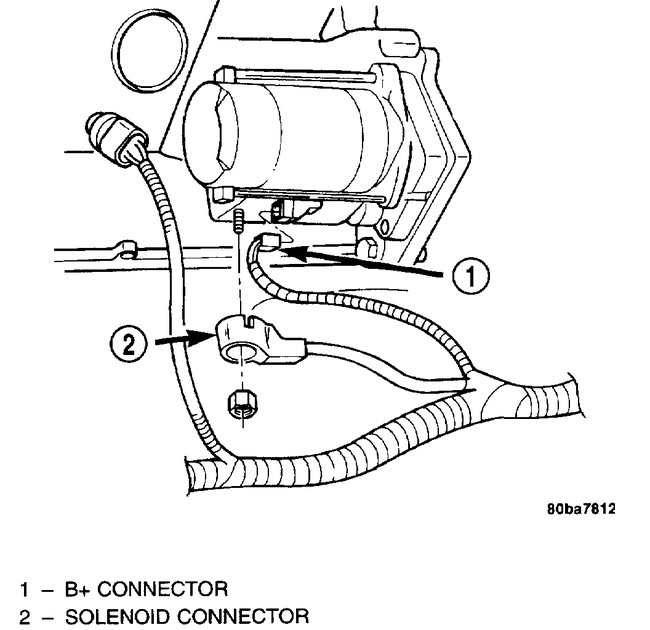 1

2

80ba7812

1 – B+ CONNECTOR
2 – SOLENOID CONNECTOR